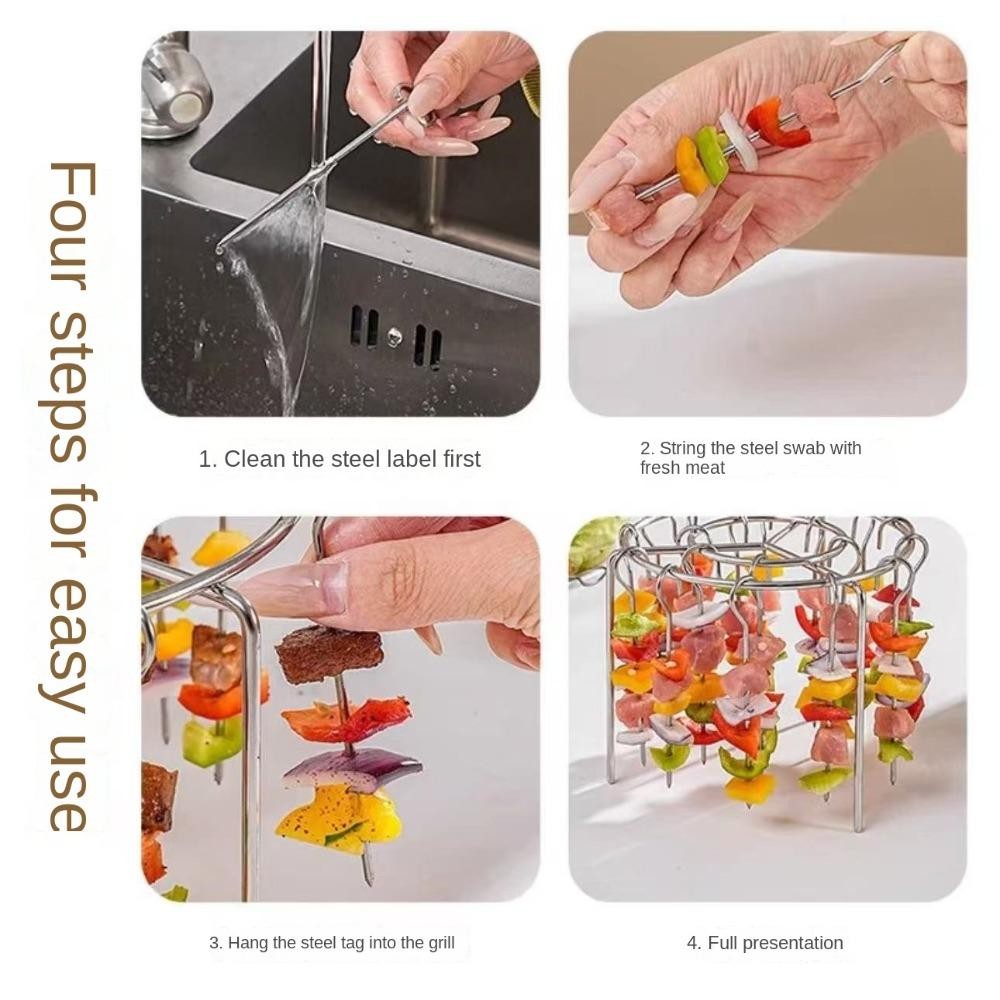 Four steps for easy use

1. Clean the steel label first

2. String the steel swab with fresh meat

3. Hang the steel tag into the grill

4. Full presentation