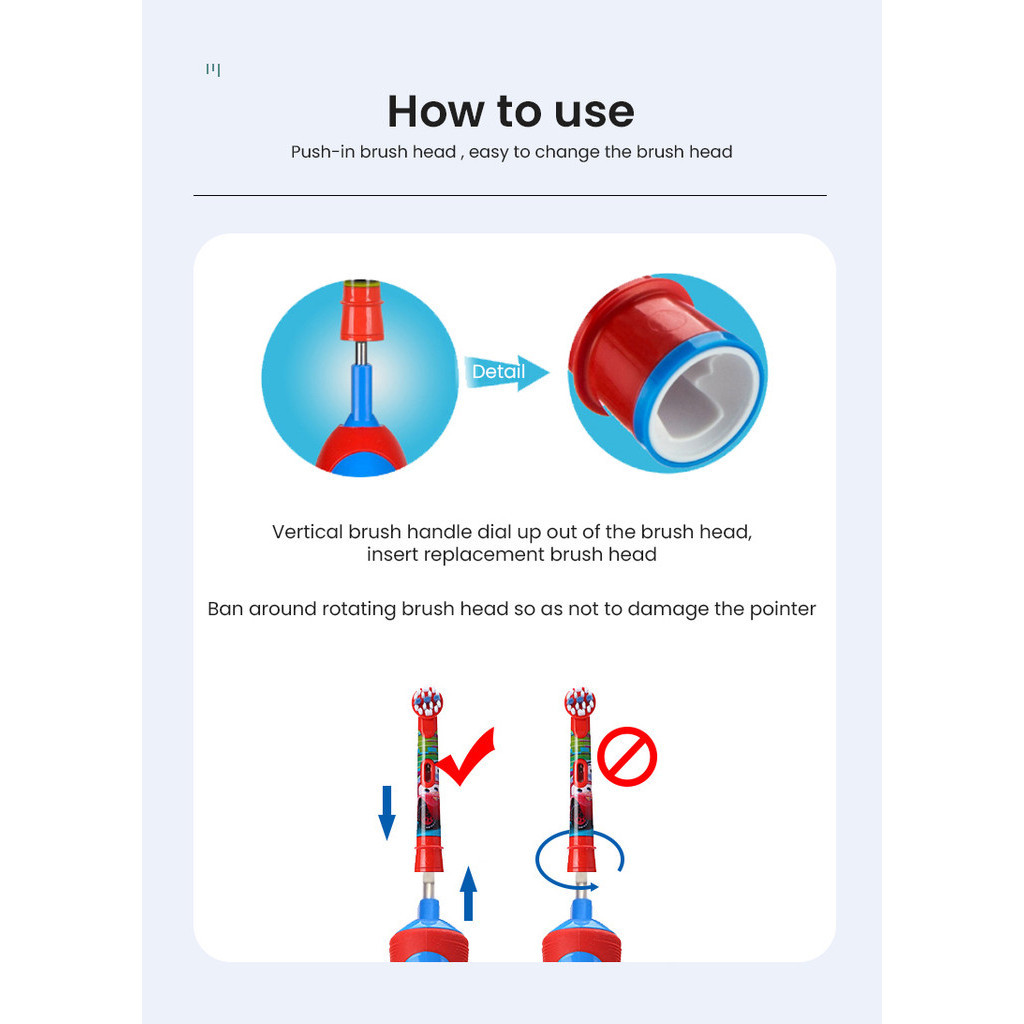 How to use

Push-in brush head , easy to change the brush head

Detail

Vertical brush handle dial up out of the brush head, insert replacement brush head

Ban around rotating brush head so as not to damage the pointer