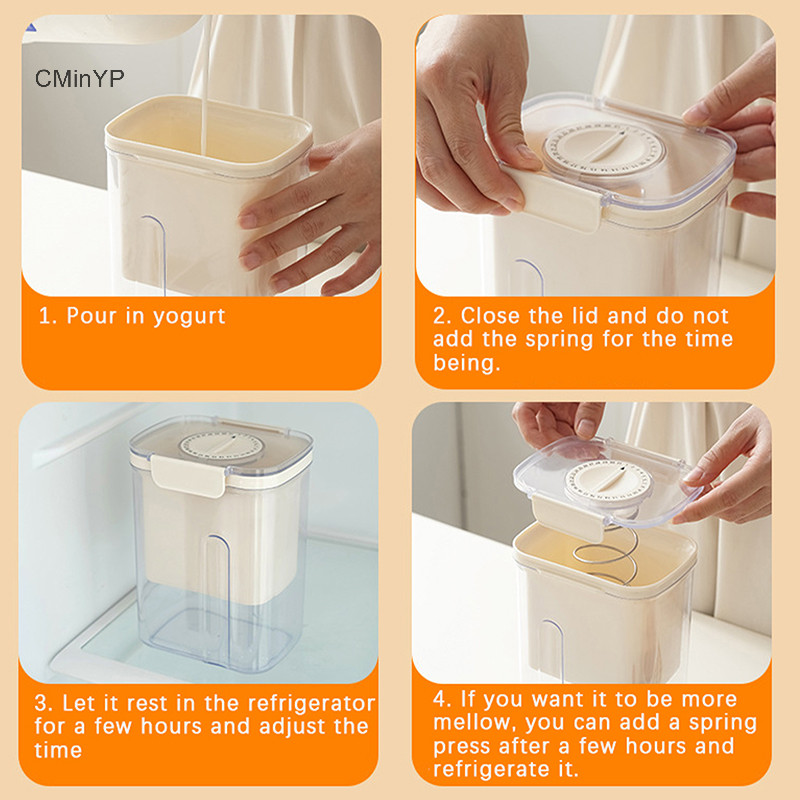 CMinYP

1. Pour in yogurt

2. Close the lid and do not add the spring for the time being.

3. Let it rest in the refrigerator for a few hours and adjust the time

4. If you want it to be more mellow, you can add a spring press after a few hours and refrigerate it.