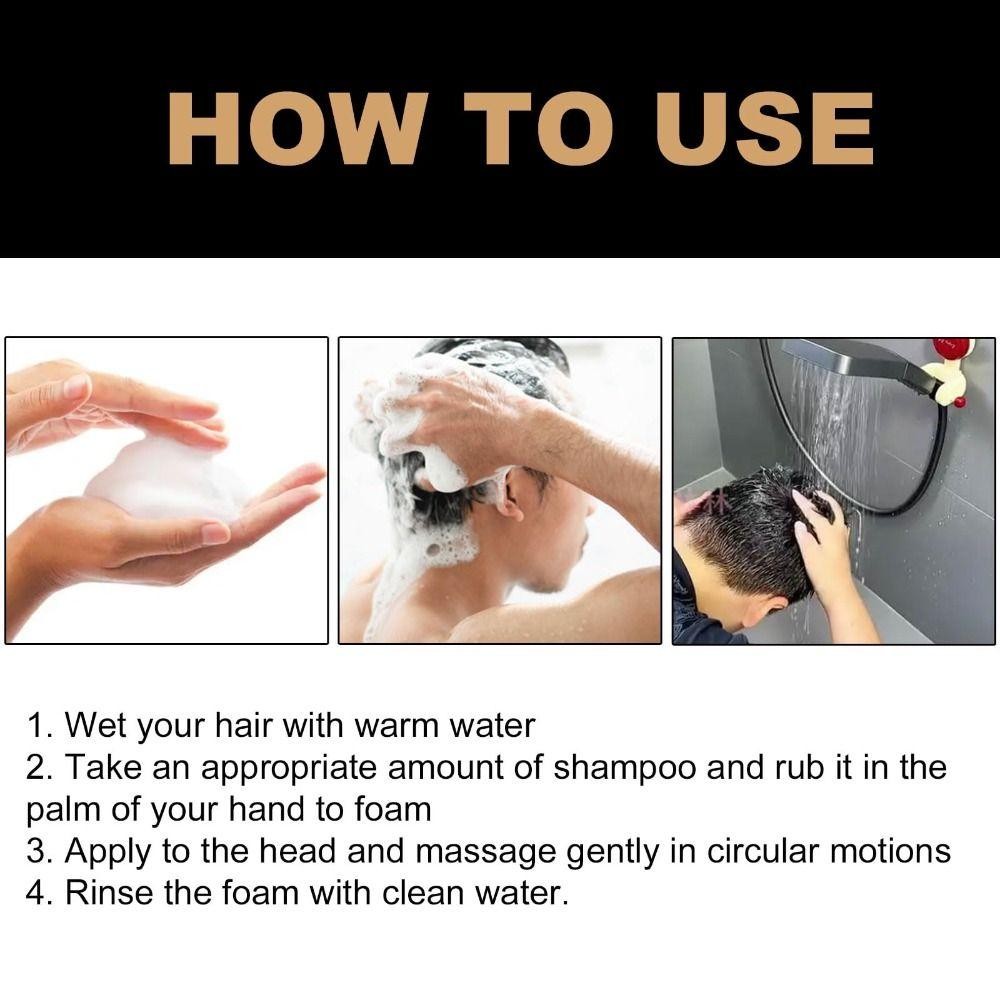 HOW TO USE

1. Wet your hair with warm water
2. Take an appropriate amount of shampoo and rub it in the palm of your hand to foam
3. Apply to the head and massage gently in circular motions
4. Rinse the foam with clean water.