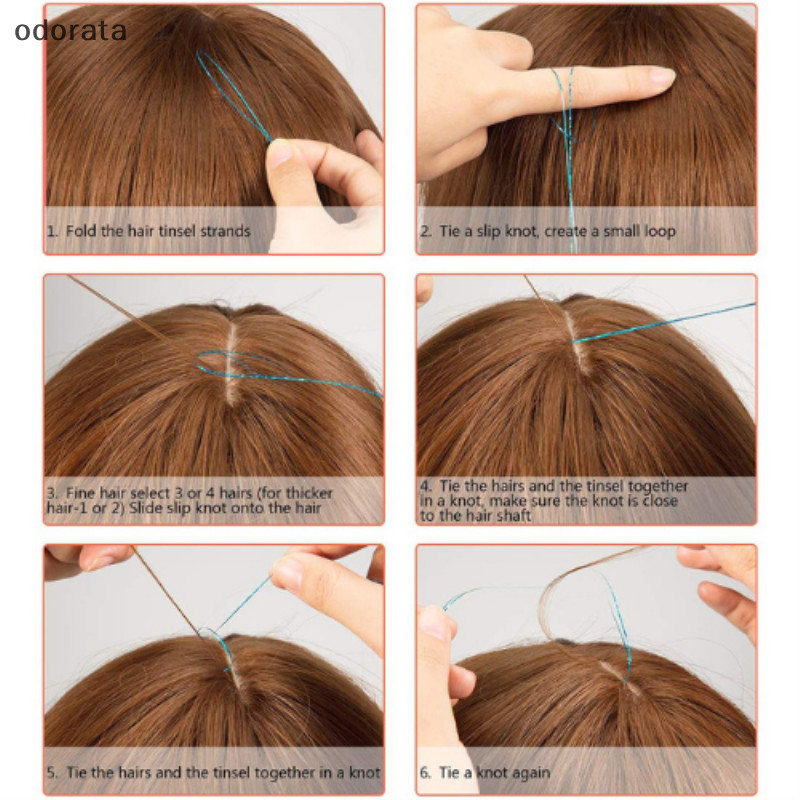 odorata

1. Fold the hair tinsel strands

2. Tie a slip knot, create a small loop

3. Fine hair select 3 or 4 hairs (for thicker hair-1 or 2) Slide slip knot onto the hair

4. Tie the hairs and the tinsel together in a knot, make sure the knot is close to the hair shaft

5. Tie the hairs and the tinsel together in a knot

6. Tie a knot again