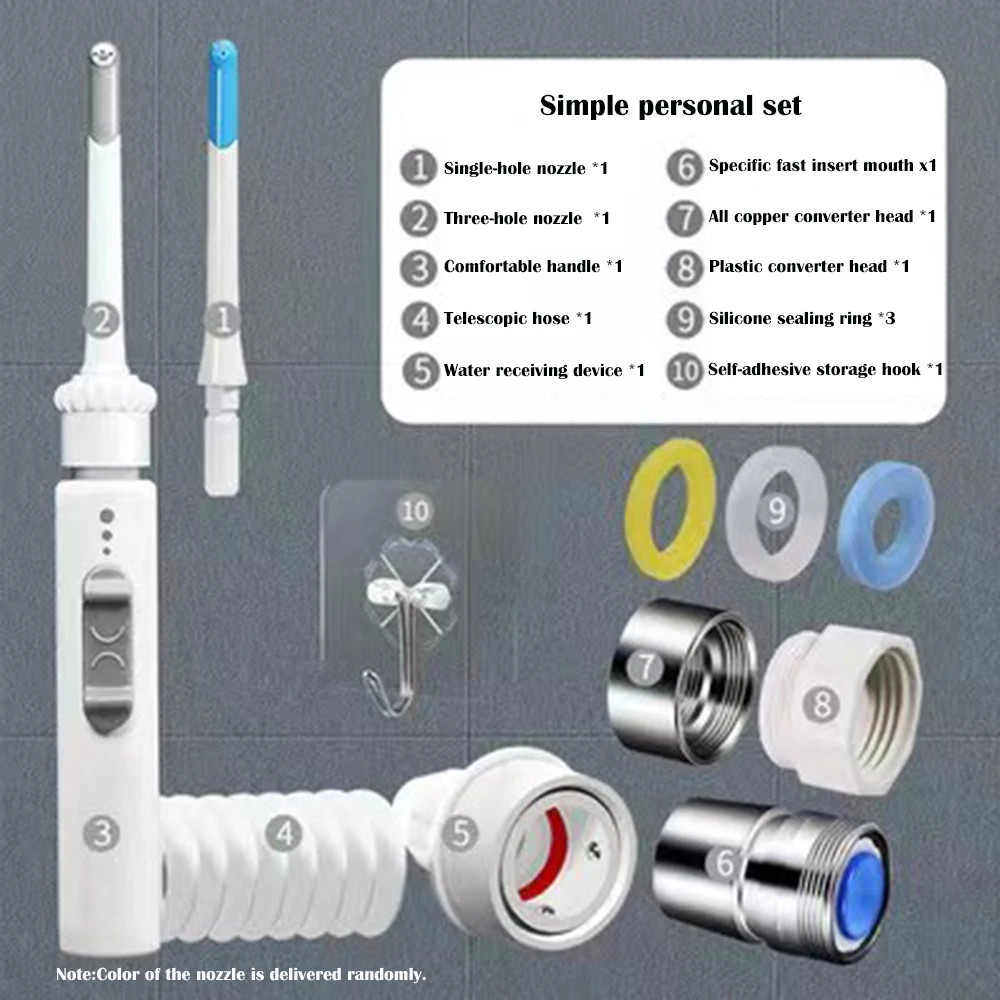 Simple personal set

1 Single-hole nozzle *1
2 Three-hole nozzle *1
3 Comfortable handle *1
4 Telescopic hose *1
5 Water receiving device *1
6 Specific fast insert mouth x1
7 All copper converter head *1
8 Plastic converter head *1
9 Silicone sealing ring *3
10 Self-adhesive storage hook *1

2 1 10 9 7 8 3 4 5 6

Note:Color of the nozzle is delivered randomly.