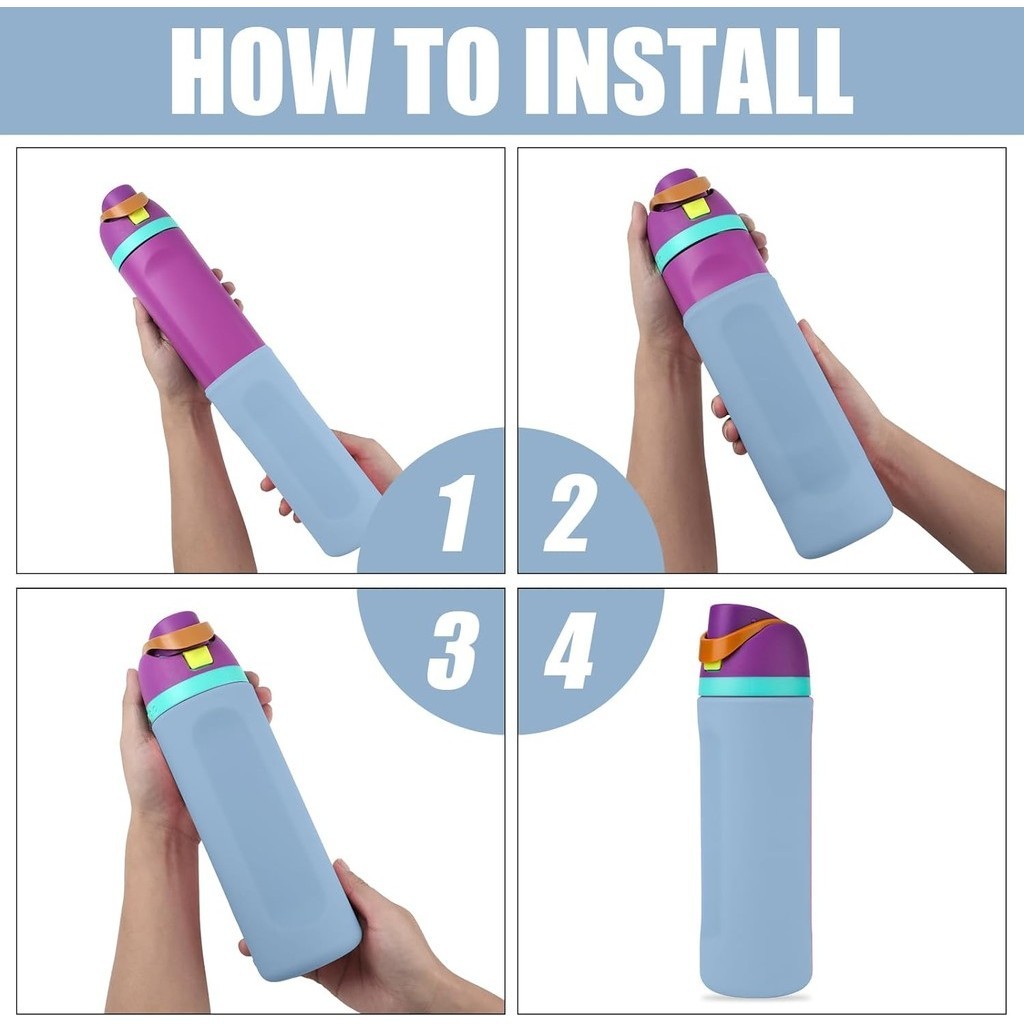 HOW TO INSTALL

1

2

3

4