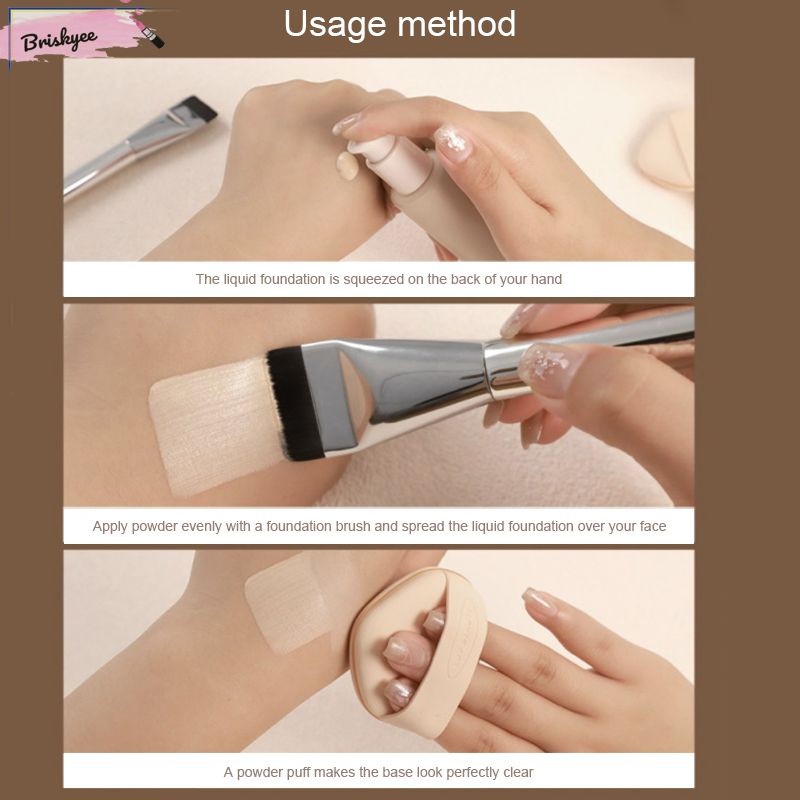 Briskyee

Usage method

The liquid foundation is squeezed on the back of your hand

Apply powder evenly with a foundation brush and spread the liquid foundation over your face

A powder puff makes the base look perfectly clear