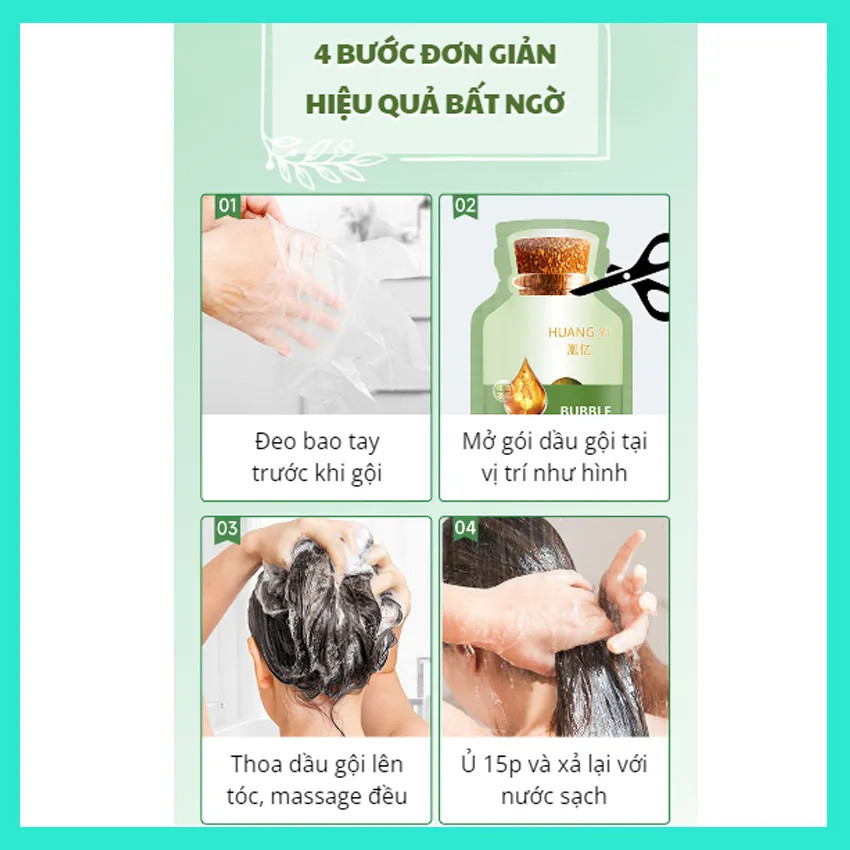 4 BƯỚC ĐƠN GIẢN
HIỆU QUẢ BẤT NGỜ

01

Đeo bao tay trước khi gội

02

HUANG YI
凰亿

BUBBLE

Mở gói dầu gội tại vị trí như hình

03

Thoa dầu gội lên tóc, massage đều

04

Ủ 15p và xả lại với nước sạch