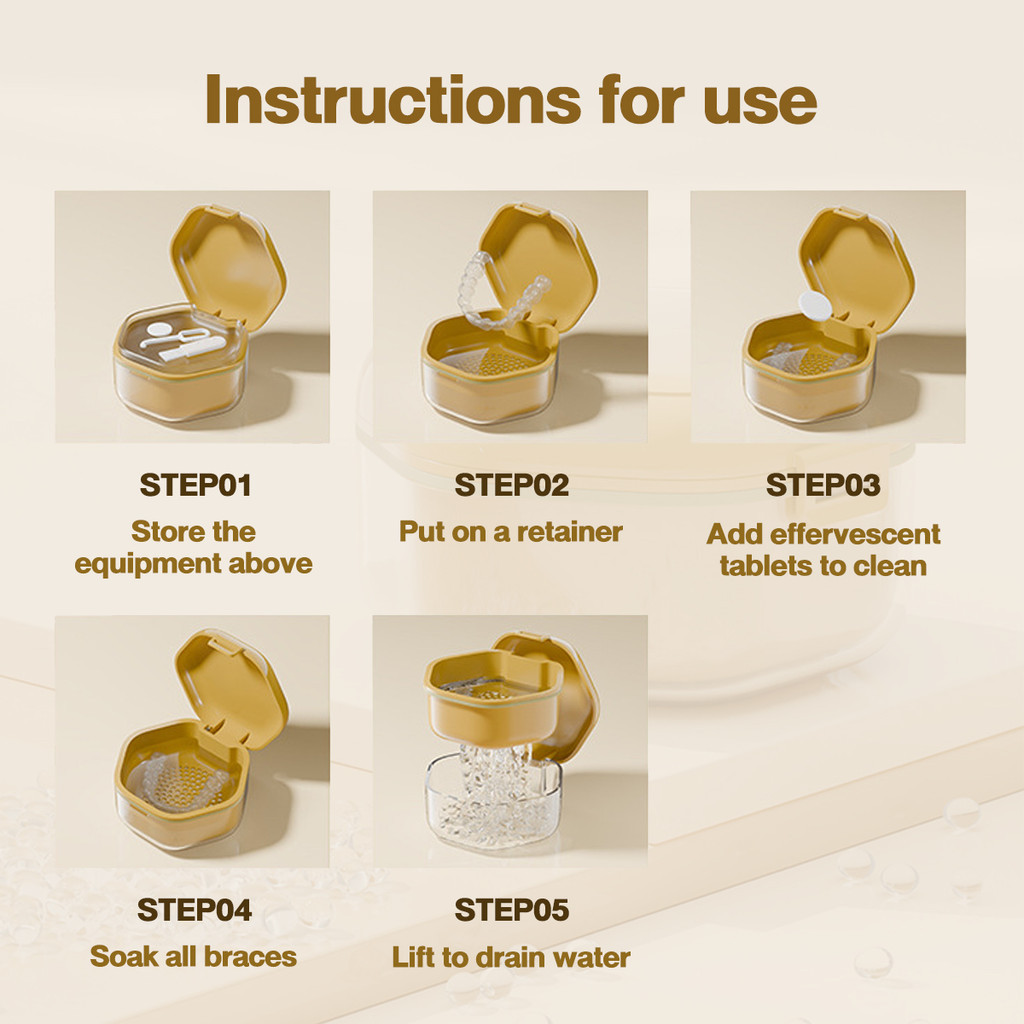 Instructions for use

STEP01
Store the equipment above

STEP02
Put on a retainer

STEP03
Add effervescent tablets to clean

STEP04
Soak all braces

STEP05
Lift to drain water