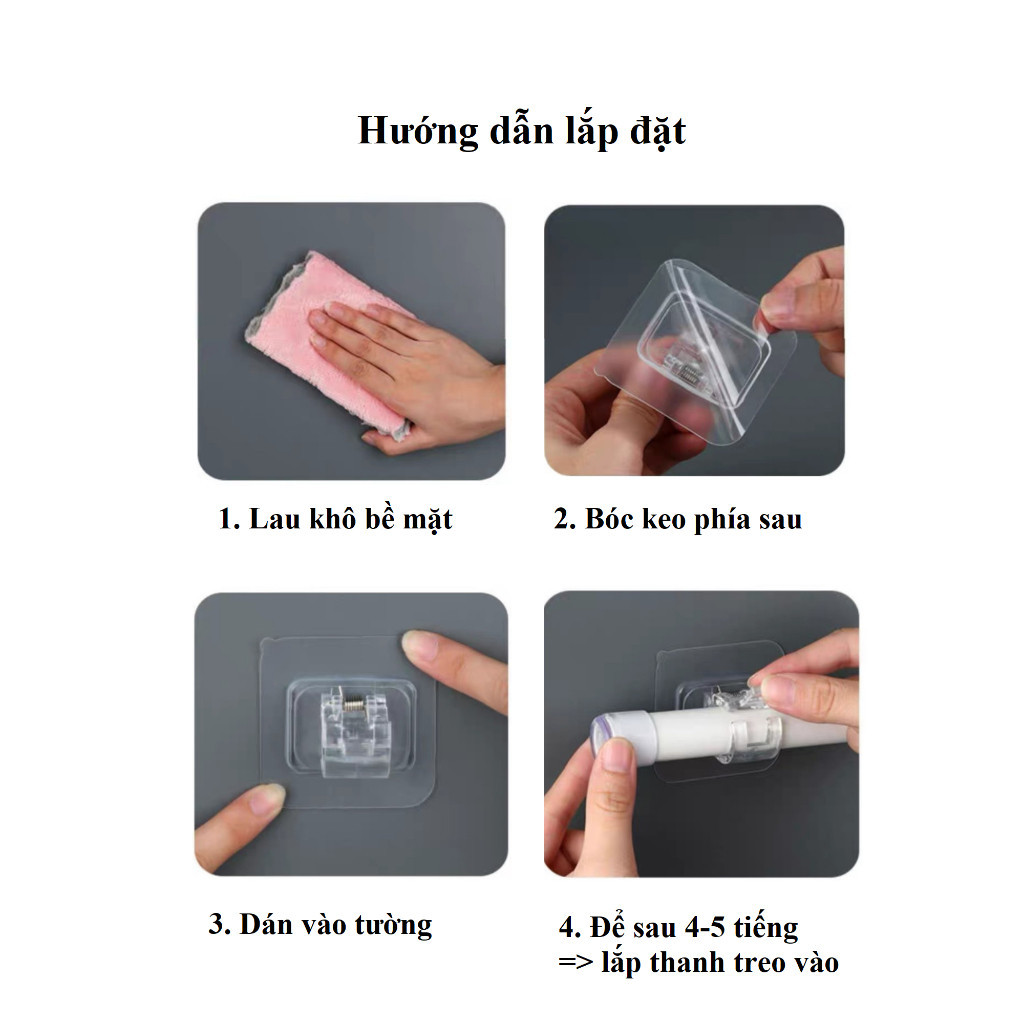 Hướng dẫn lắp đặt

1. Lau khô bề mặt

2. Bóc keo phía sau

3. Dán vào tường

4. Để sau 4-5 tiếng
=> lắp thanh treo vào