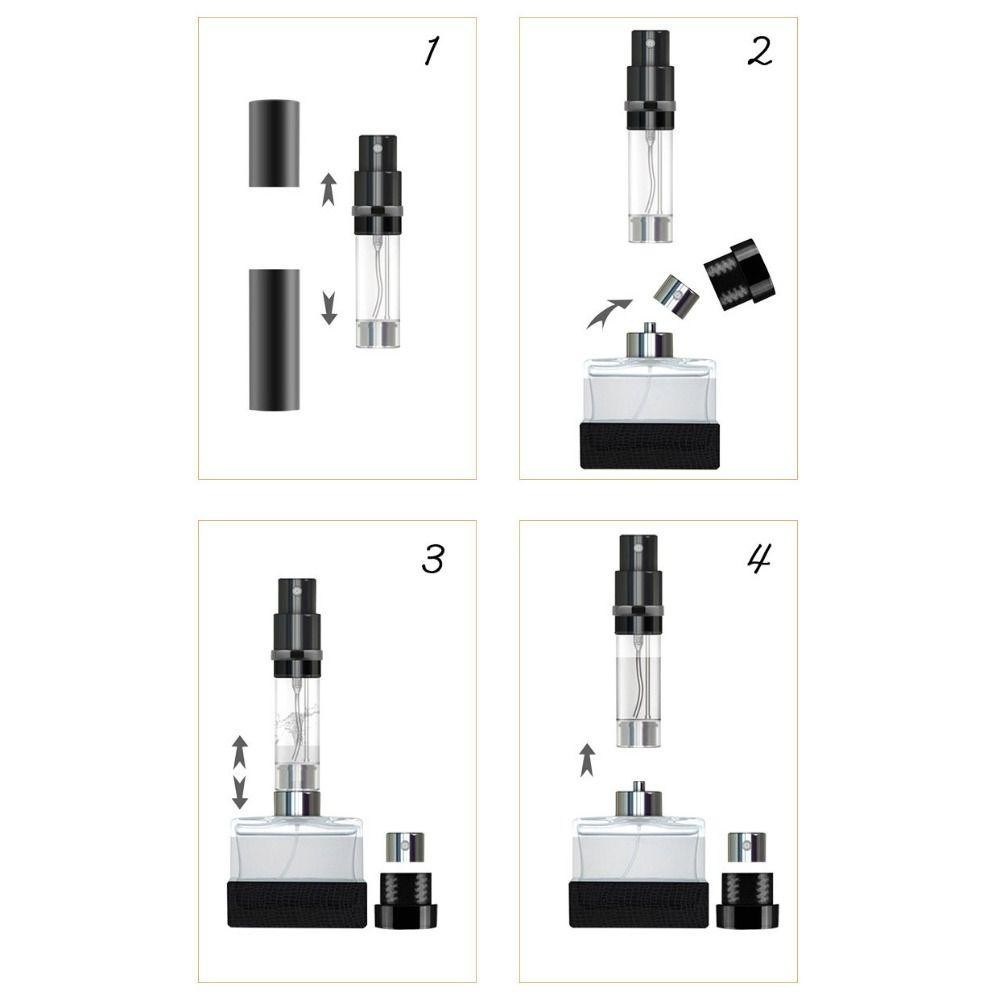 1

2

3

4