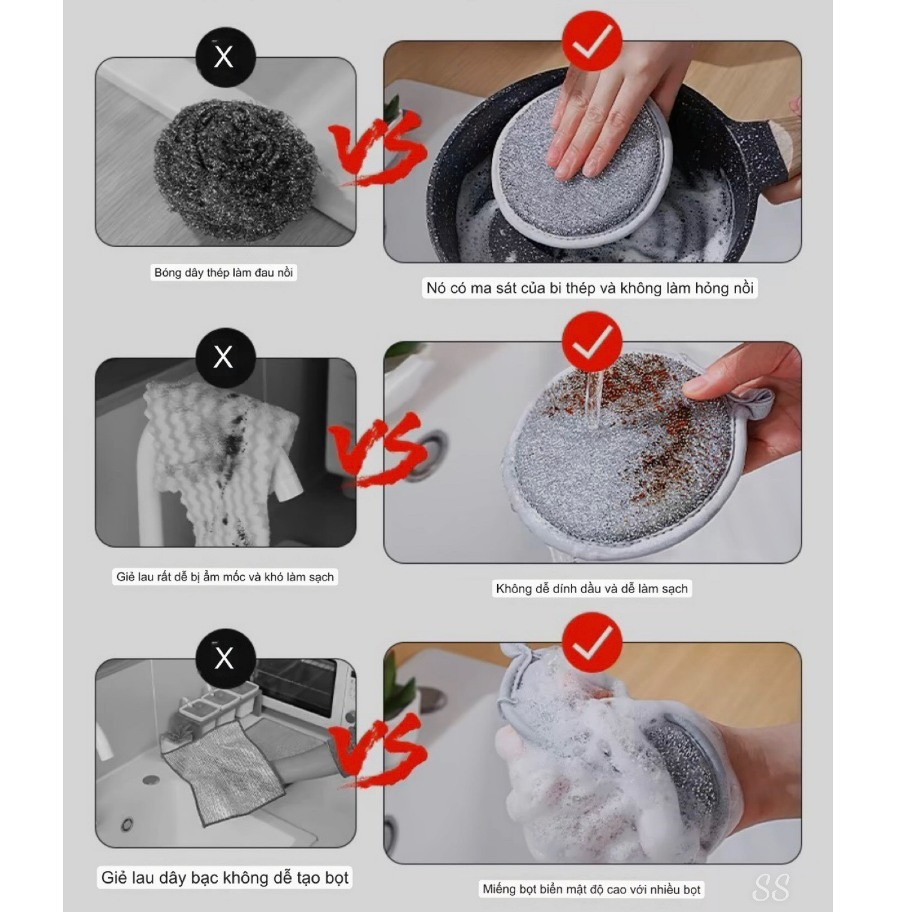 X

VS

Bóng dây thép làm đau nồi

Nó có ma sát của bi thép và không làm hỏng nồi

X

VS

Giẻ lau rất dễ bị ẩm mốc và khó làm sạch

Không dễ dính dầu và dễ làm sạch

X

VS

Giẻ lau dây bạc không dễ tạo bọt

Miếng bọt biển mật độ cao với nhiều bọt

SS