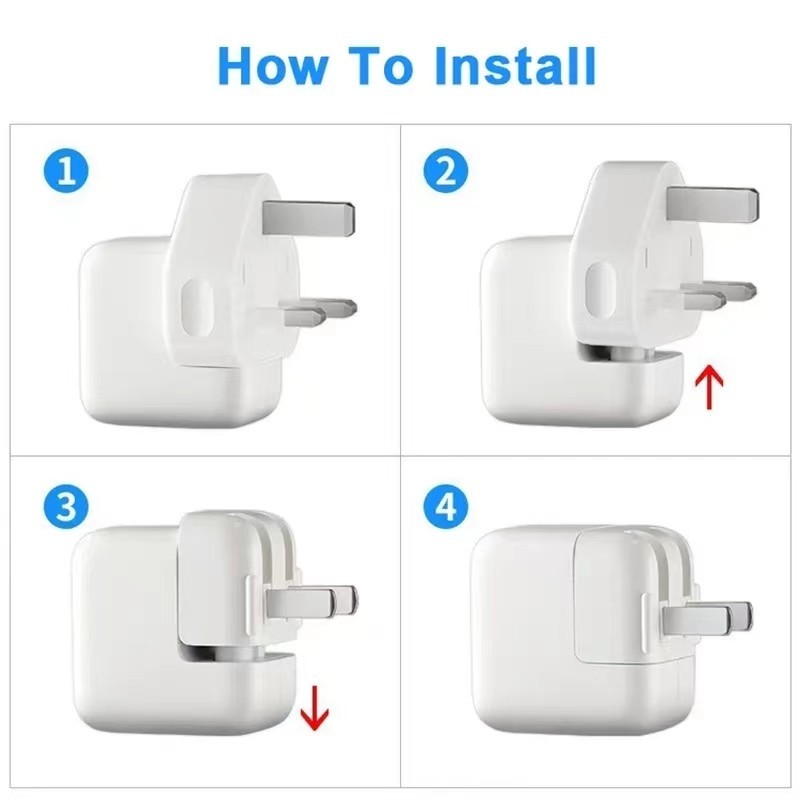 How To Install

1

2

3

4