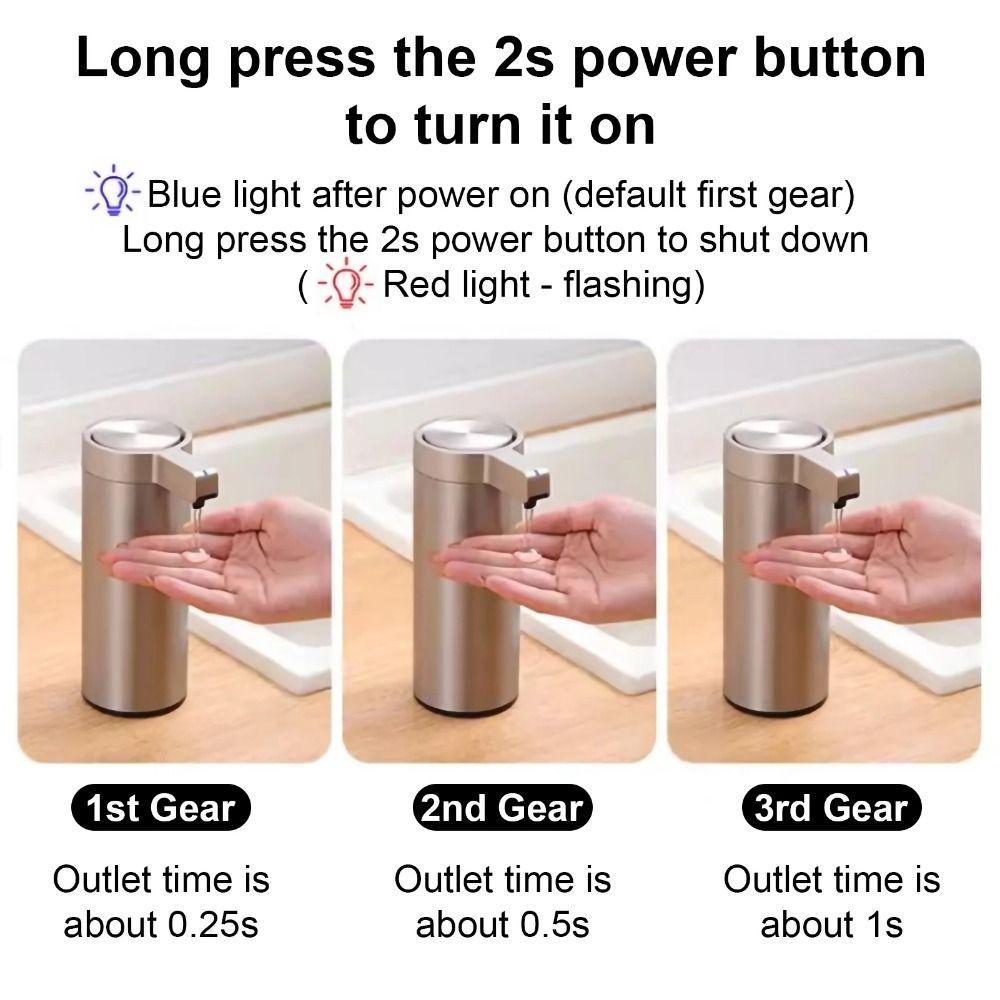 Long press the 2s power button to turn it on

Blue light after power on (default first gear)
Long press the 2s power button to shut down
( Red light - flashing)

1st Gear

Outlet time is about 0.25s

2nd Gear

Outlet time is about 0.5s

3rd Gear

Outlet time is about 1s