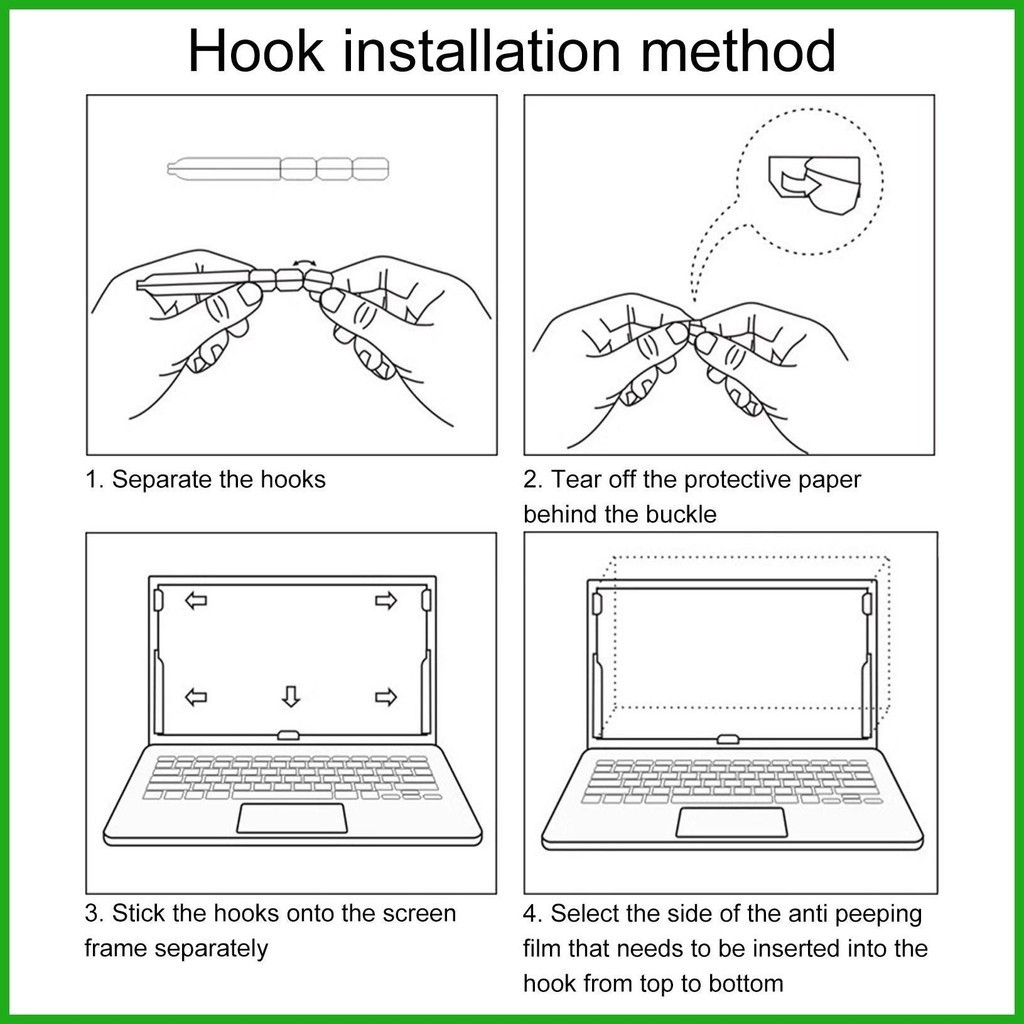 Hook installation method

1. Separate the hooks

2. Tear off the protective paper behind the buckle

3. Stick the hooks onto the screen frame separately

4. Select the side of the anti peeping film that needs to be inserted into the hook from top to bottom