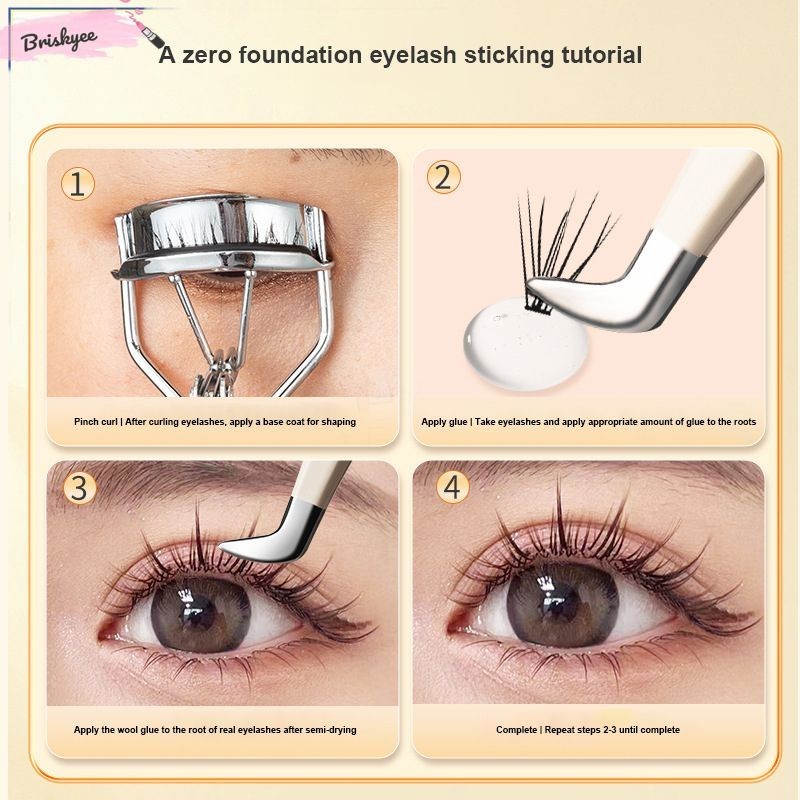 Briskyee

A zero foundation eyelash sticking tutorial

1

Pinch curl | After curling eyelashes, apply a base coat for shaping

2

Apply glue | Take eyelashes and apply appropriate amount of glue to the roots

3

Apply the wool glue to the root of real eyelashes after semi-drying

4

Complete | Repeat steps 2-3 until complete