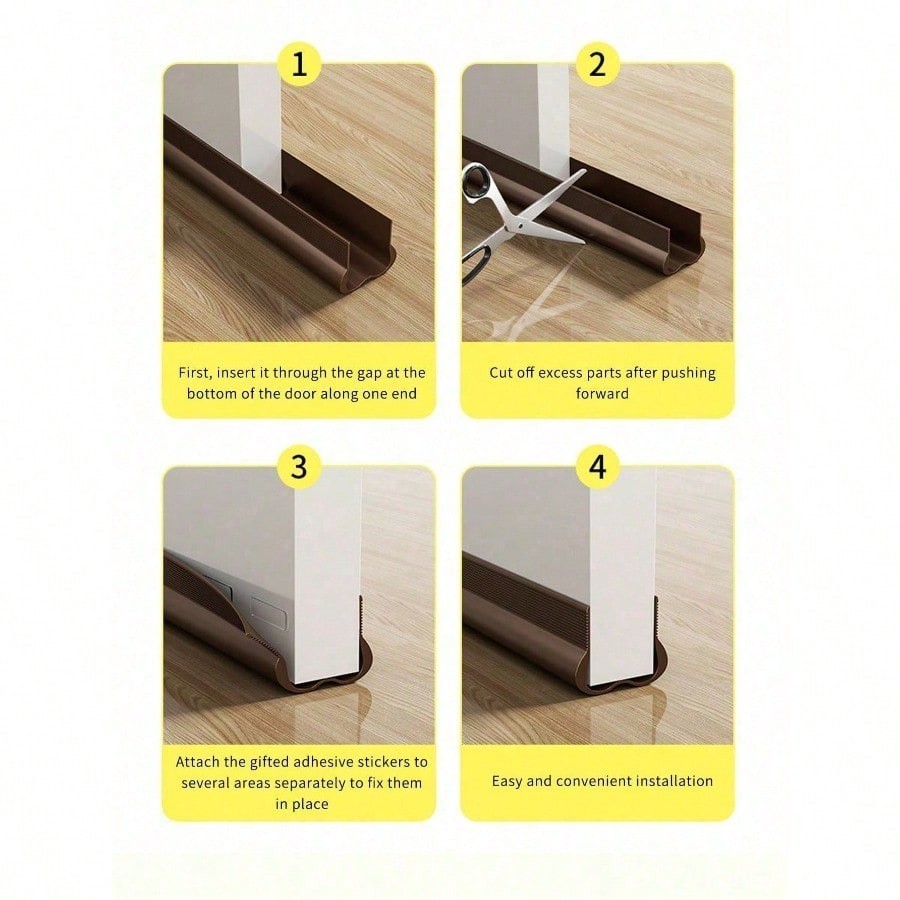 1

First, insert it through the gap at the bottom of the door along one end

2

Cut off excess parts after pushing forward

3

Attach the gifted adhesive stickers to several areas separately to fix them in place

4

Easy and convenient installation