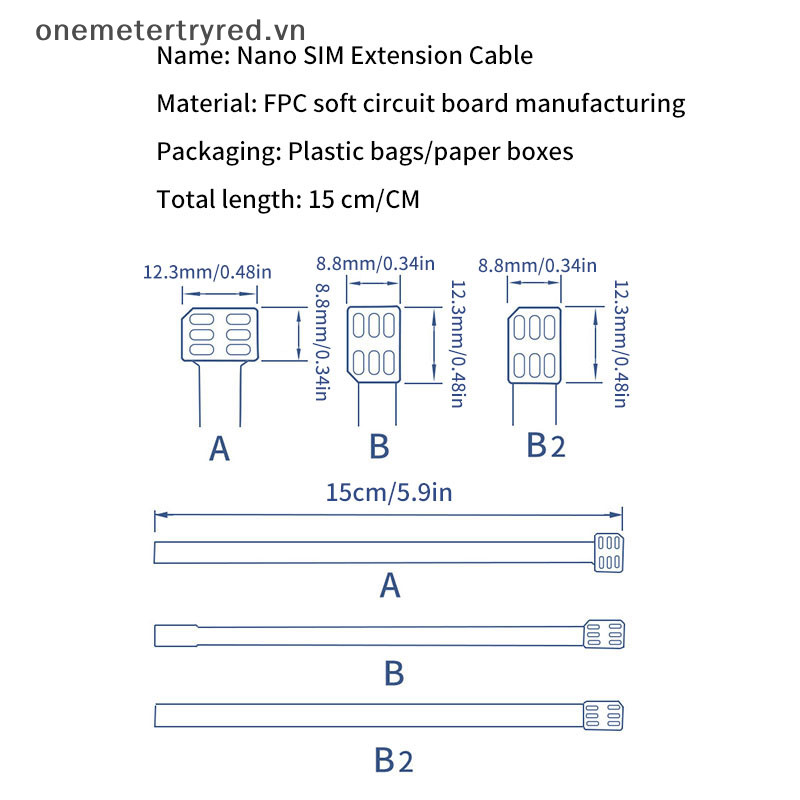 onemetertryred.vn

Name: Nano SIM Extension Cable

Material: FPC soft circuit board manufacturing

Packaging: Plastic bags/paper boxes

Total length: 15 cm/CM

12.3mm/0.48in
8.8mm/0.34in
A

8.8mm/0.34in
12.3mm/0.48in
B

8.8mm/0.34in
12.3mm/0.48in
B2

15cm/5.9in

A

B

B2