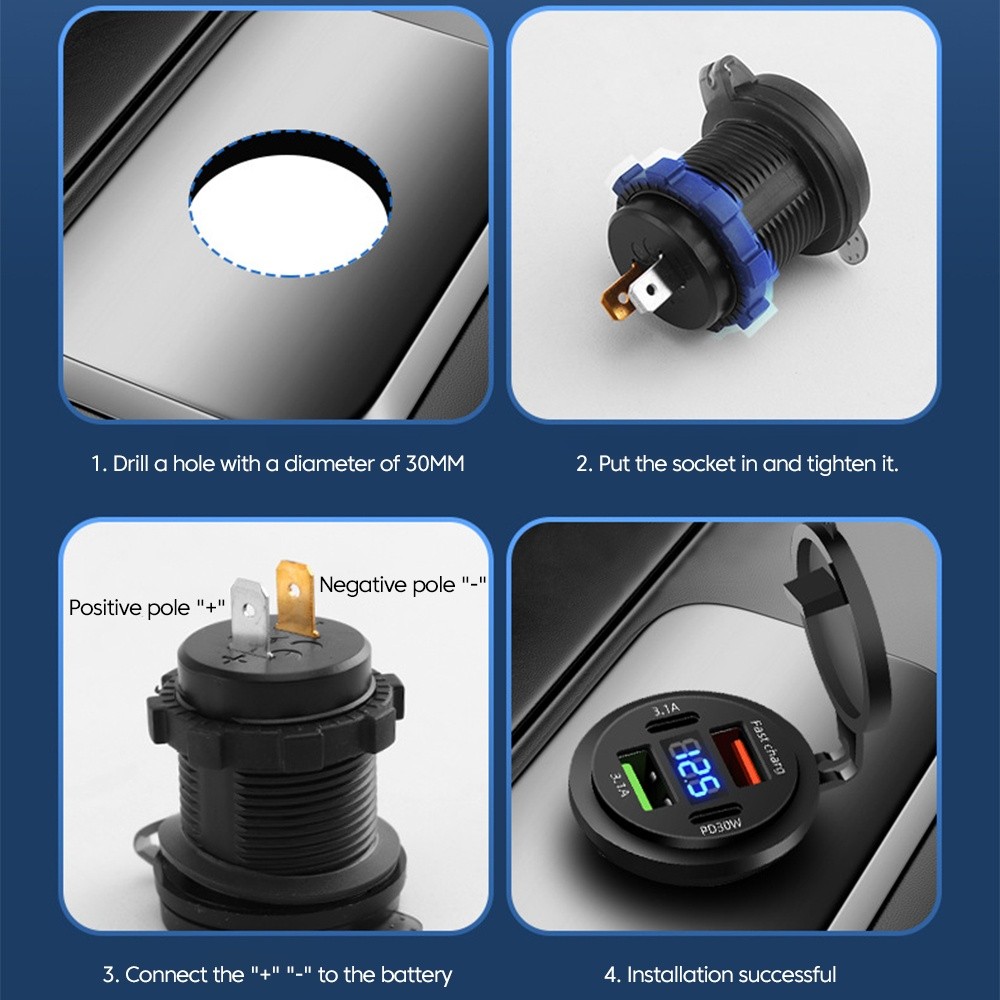 1. Drill a hole with a diameter of 30MM

2. Put the socket in and tighten it.

Positive pole "+"

Negative pole "-"

3.1A

3.1A

12.5

Fast charg

PD30W

3. Connect the "+" "-" to the battery

4. Installation successful