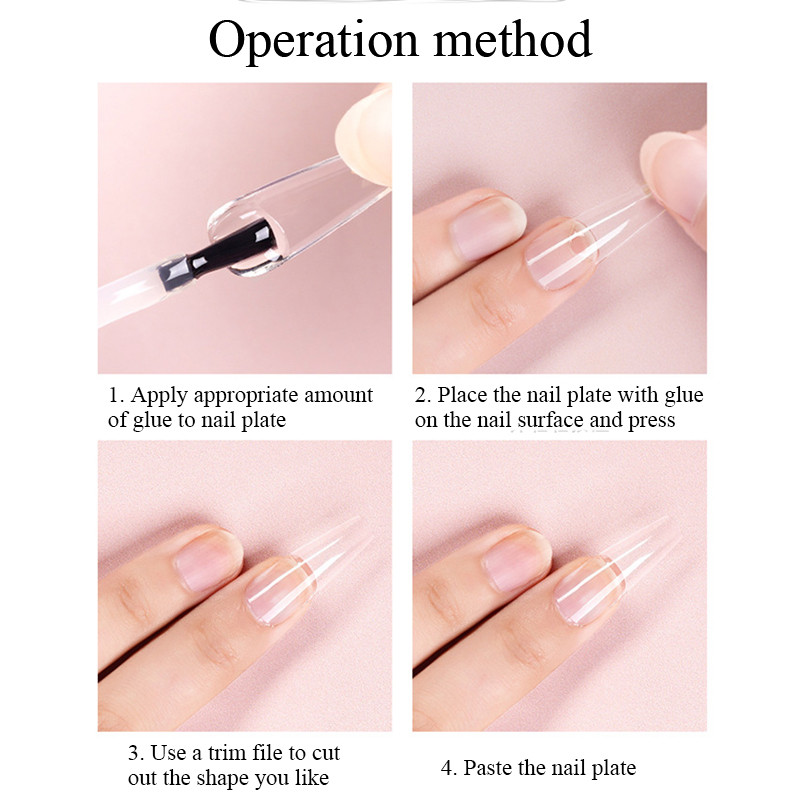 Operation method

1. Apply appropriate amount of glue to nail plate

2. Place the nail plate with glue on the nail surface and press

3. Use a trim file to cut out the shape you like

4. Paste the nail plate