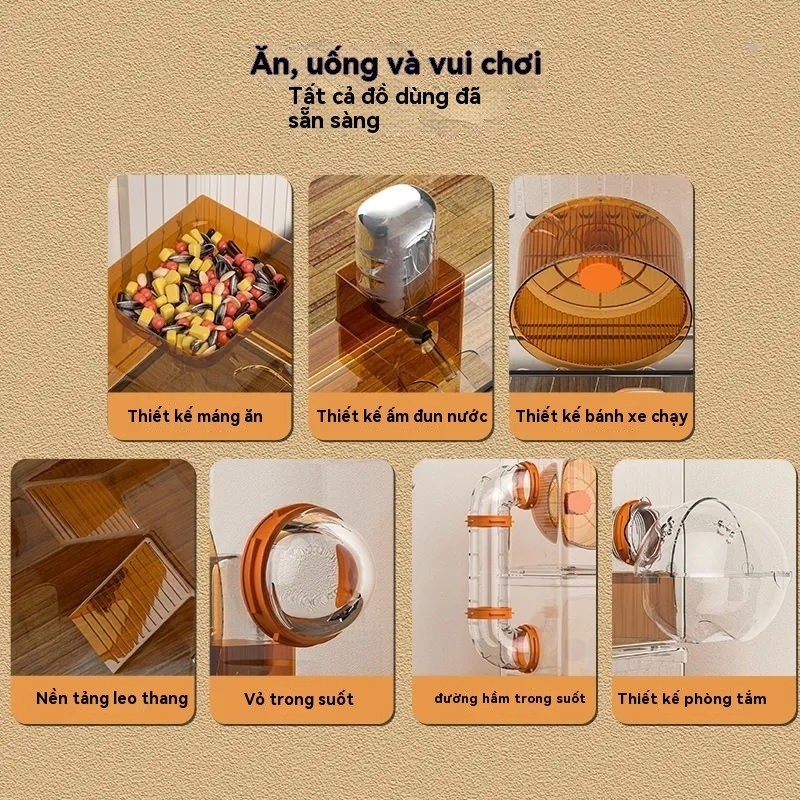 Ăn, uống và vui chơi
Tất cả đồ dùng đã sẵn sàng

Thiết kế máng ăn

Thiết kế ấm đun nước

Thiết kế bánh xe chạy

Nền tảng leo thang

Vỏ trong suốt

đường hầm trong suốt

Thiết kế phòng tắm