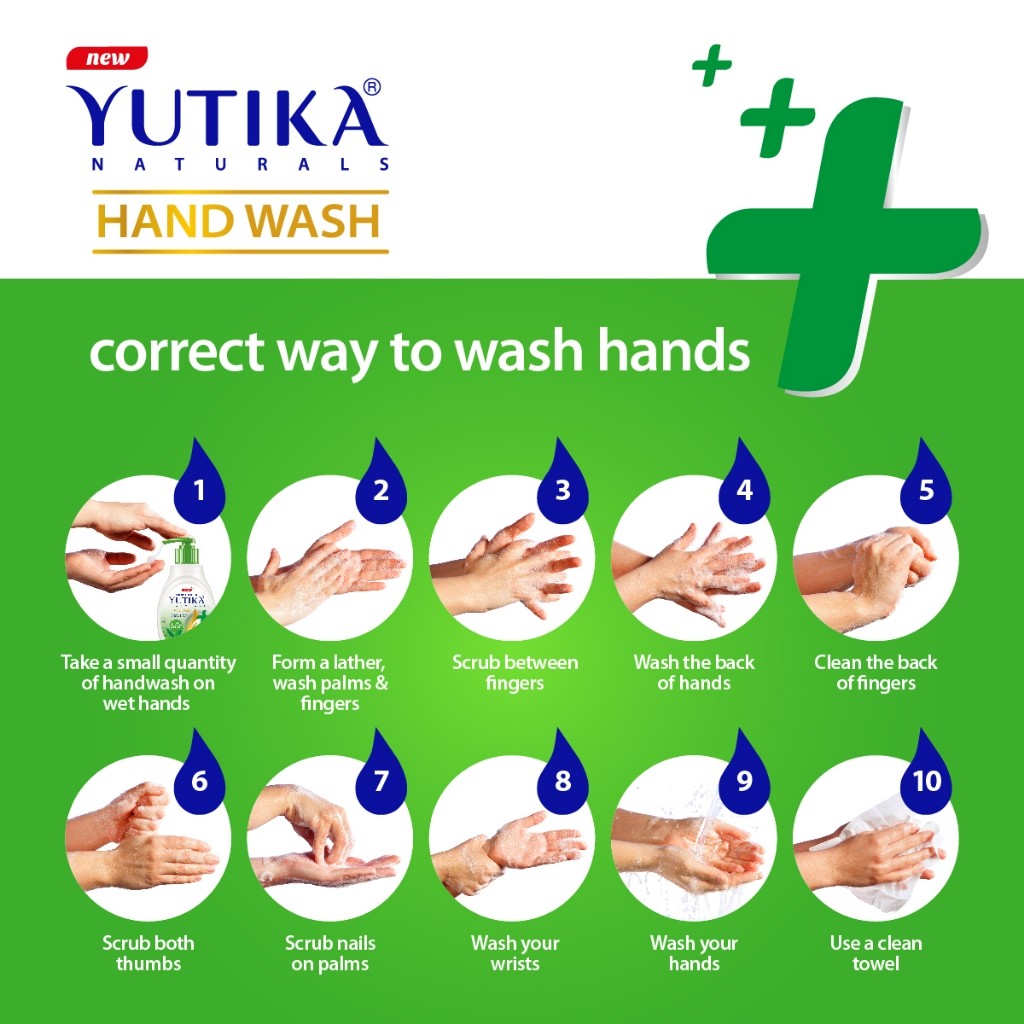 new
YUTIKA®
NATURALS
HAND WASH

correct way to wash hands

1
Take a small quantity of handwash on wet hands

2
Form a lather, wash palms & fingers

3
Scrub between fingers

4
Wash the back of hands

5
Clean the back of fingers

6
Scrub both thumbs

7
Scrub nails on palms

8
Wash your wrists

9
Wash your hands

10
Use a clean towel