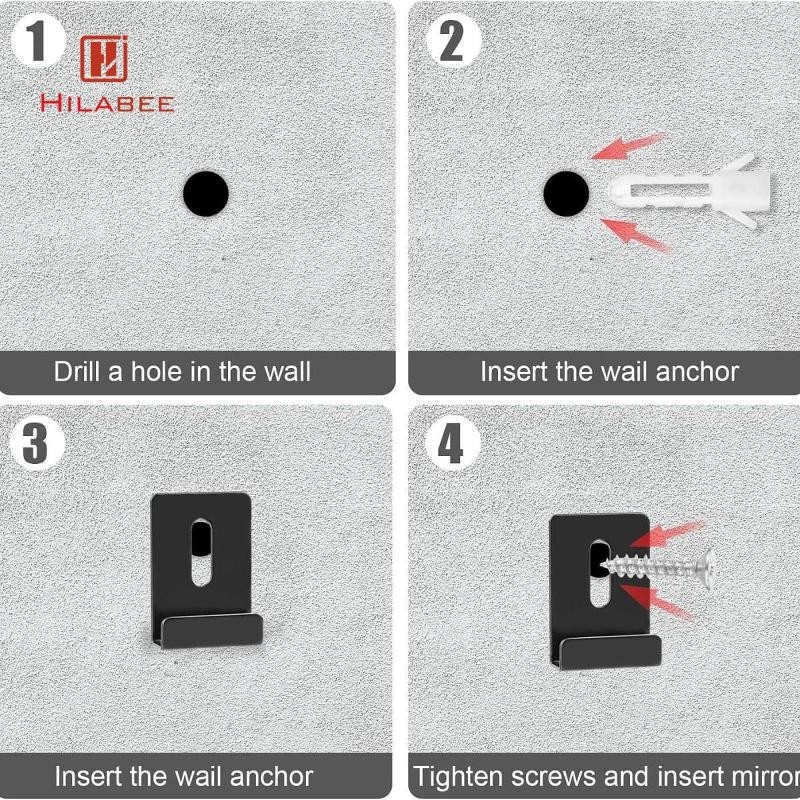 1

HILABEE

Drill a hole in the wall

2

Insert the wail anchor

3

Insert the wail anchor

4

Tighten screws and insert mirror