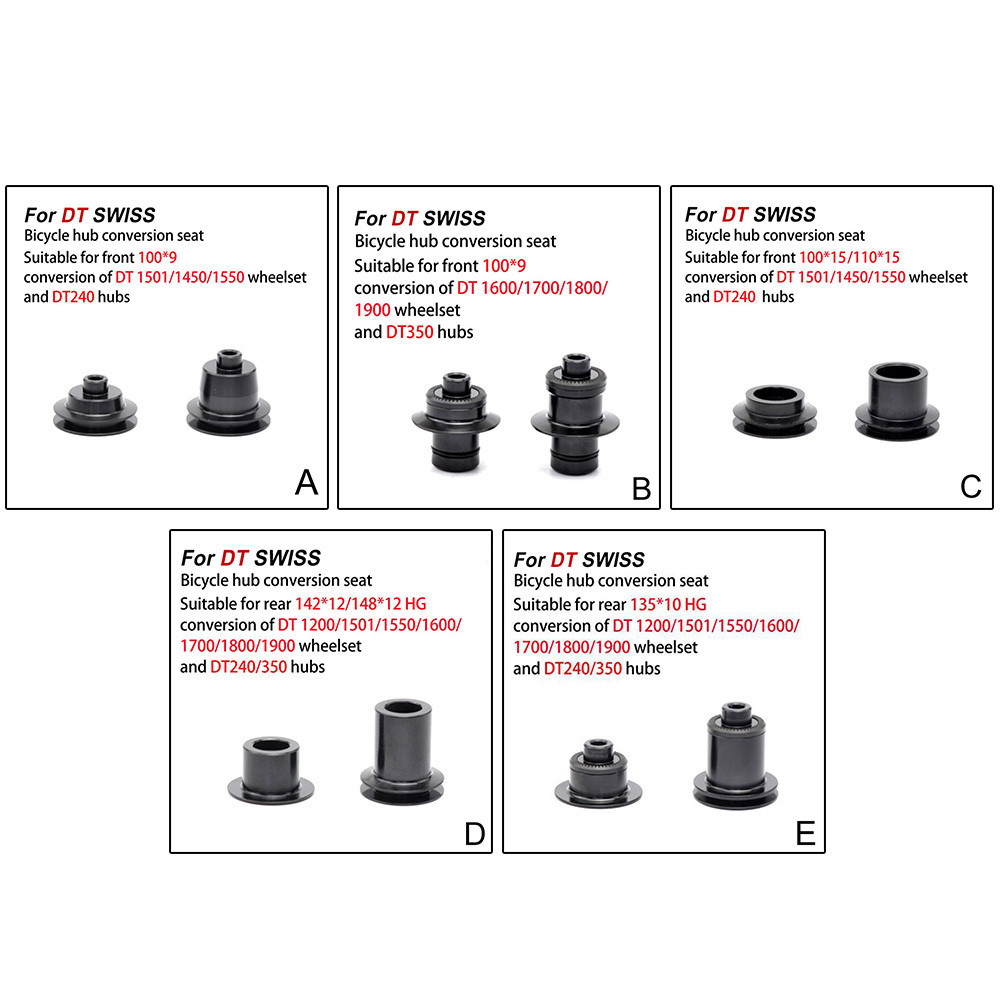 For DT SWISS
Bicycle hub conversion seat
Suitable for front 100*9
conversion of DT 1501/1450/1550 wheelset
and DT240 hubs

A

For DT SWISS
Bicycle hub conversion seat
Suitable for front 100*9
conversion of DT 1600/1700/1800/1900 wheelset
and DT350 hubs

B

For DT SWISS
Bicycle hub conversion seat
Suitable for front 100*15/110*15
conversion of DT 1501/1450/1550 wheelset
and DT240 hubs

C

For DT SWISS
Bicycle hub conversion seat
Suitable for rear 142*12/148*12 HG
conversion of DT 1200/1501/1550/1600/1700/1800/1900 wheelset
and DT240/350 hubs

D

For DT SWISS
Bicycle hub conversion seat
Suitable for rear 135*10 HG
conversion of DT 1200/1501/1550/1600/1700/1800/1900 wheelset
and DT240/350 hubs

E