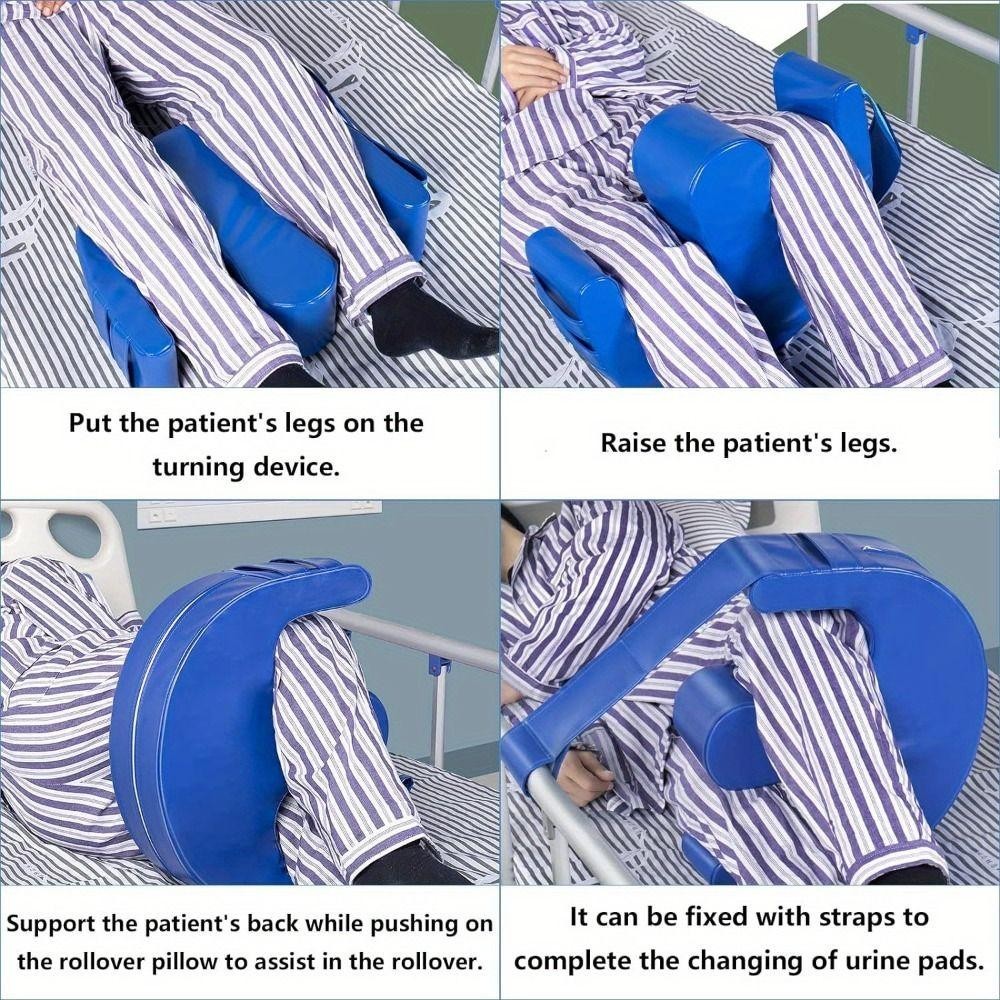 Put the patient's legs on the turning device.

Raise the patient's legs.

Support the patient's back while pushing on the rollover pillow to assist in the rollover.

It can be fixed with straps to complete the changing of urine pads.