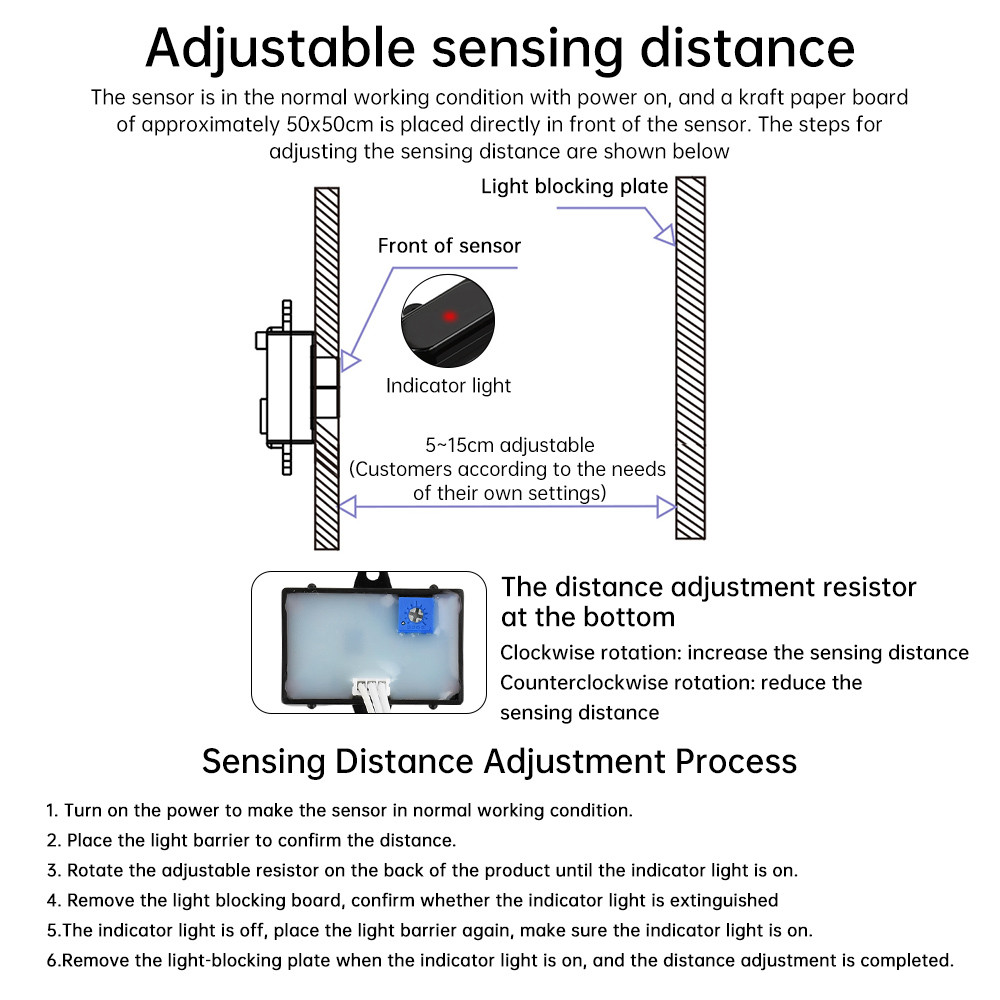 Adjustable sensing distance

The sensor is in the normal working condition with power on, and a kraft paper board of approximately 50x50cm is placed directly in front of the sensor. The steps for adjusting the sensing distance are shown below

Light blocking plate

Front of sensor

Indicator light

5~15cm adjustable
(Customers according to the needs of their own settings)

The distance adjustment resistor at the bottom

Clockwise rotation: increase the sensing distance
Counterclockwise rotation: reduce the sensing distance

Sensing Distance Adjustment Process

1. Turn on the power to make the sensor in normal working condition.
2. Place the light barrier to confirm the distance.
3. Rotate the adjustable resistor on the back of the product until the indicator light is on.
4. Remove the light blocking board, confirm whether the indicator light is extinguished
5.The indicator light is off, place the light barrier again, make sure the indicator light is on.
6.Remove the light-blocking plate when the indicator light is on, and the distance adjustment is completed.