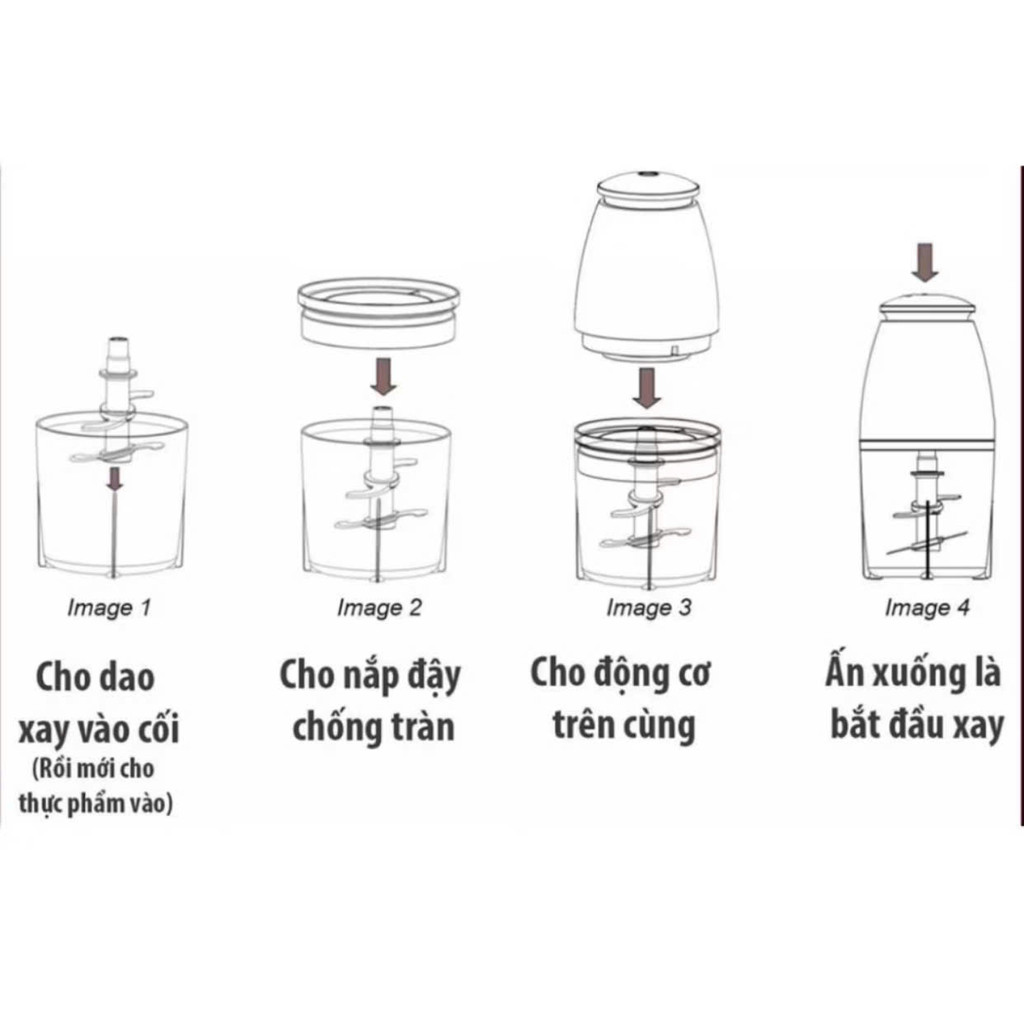 Image 1

Cho dao xay vào cối
(Rồi mới cho thực phẩm vào)

Image 2

Cho nắp đậy chống tràn

Image 3

Cho động cơ trên cùng

Image 4

Ấn xuống là bắt đầu xay