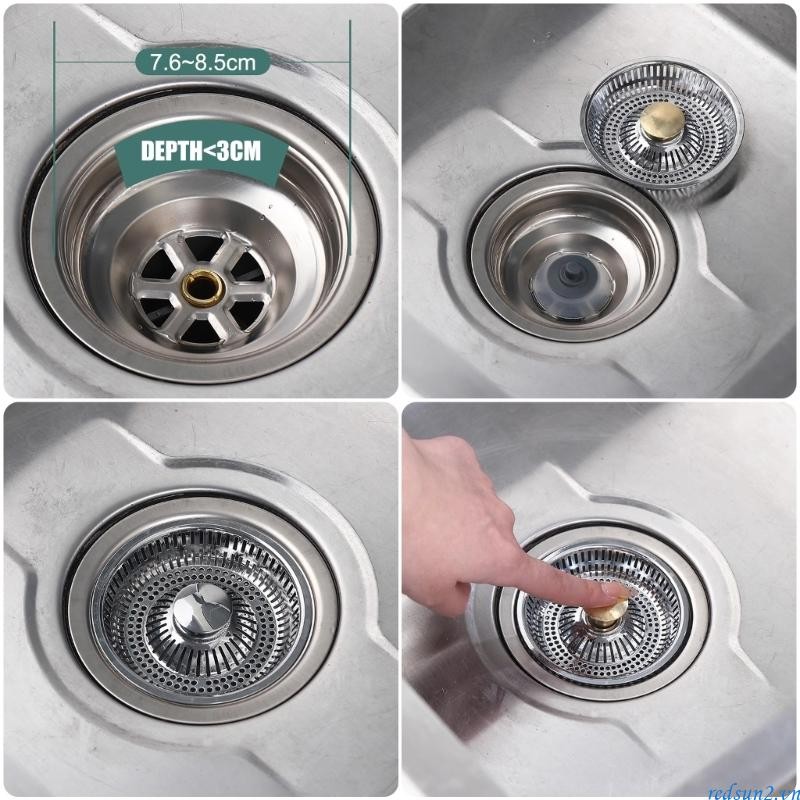 7.6~8.5cm

DEPTH<3CM

redsun2.vn