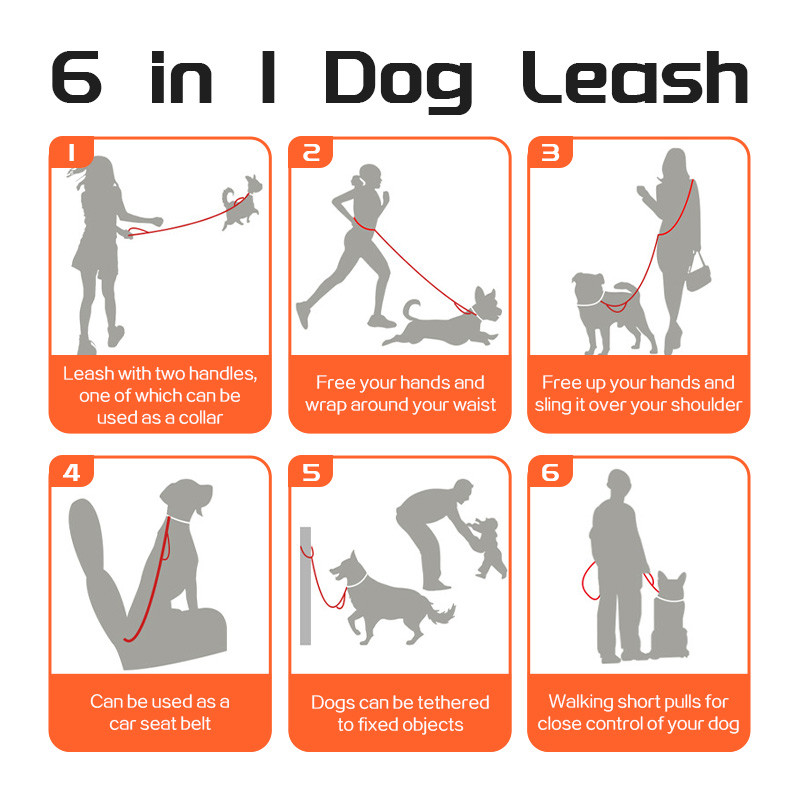 6 in 1 Dog Leash

1

Leash with two handles, one of which can be used as a collar

2

Free your hands and wrap around your waist

3

Free up your hands and sling it over your shoulder

4

Can be used as a car seat belt

5

Dogs can be tethered to fixed objects

6

Walking short pulls for close control of your dog