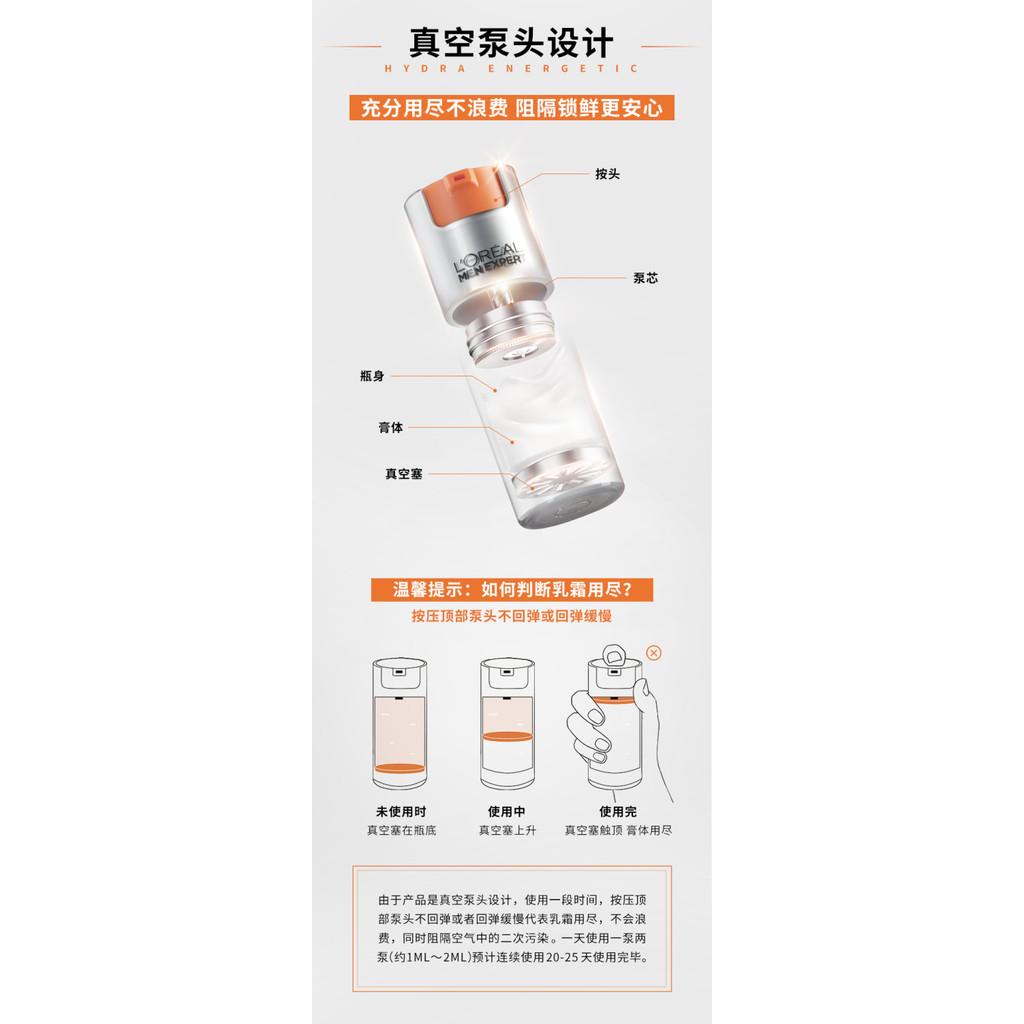 真空泵头设计
HYDRA ENERGETIC

充分用尽不浪费 阻隔锁鲜更安心

按头
L'ORÉAL MEN EXPERT
泵芯
瓶身
膏体
真空塞

温馨提示：如何判断乳霜用尽？
按压顶部泵头不回弹或回弹缓慢

未使用时
真空塞在瓶底

使用中
真空塞上升

使用完
真空塞触顶 膏体用尽

由于产品是真空泵头设计，使用一段时间，按压顶部泵头不回弹或者回弹缓慢代表乳霜用尽，不会浪费，同时阻隔空气中的二次污染。一天使用一泵两泵(约1ML～2ML)预计连续使用20-25天使用完毕。