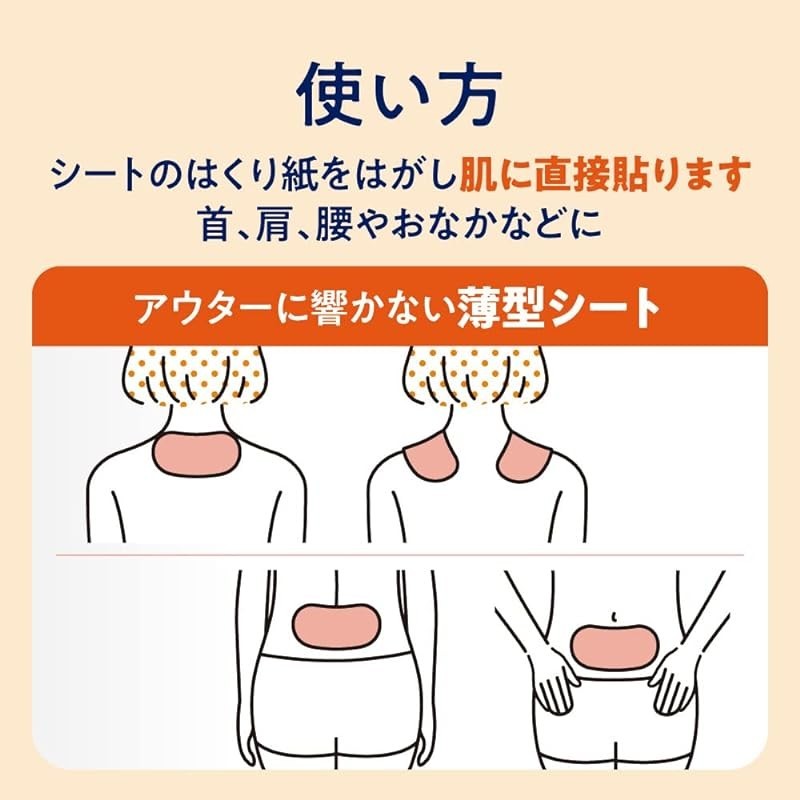 使い方

シートのはくり紙をはがし肌に直接貼ります
首、肩、腰やおなかなどに

アウターに響かない薄型シート