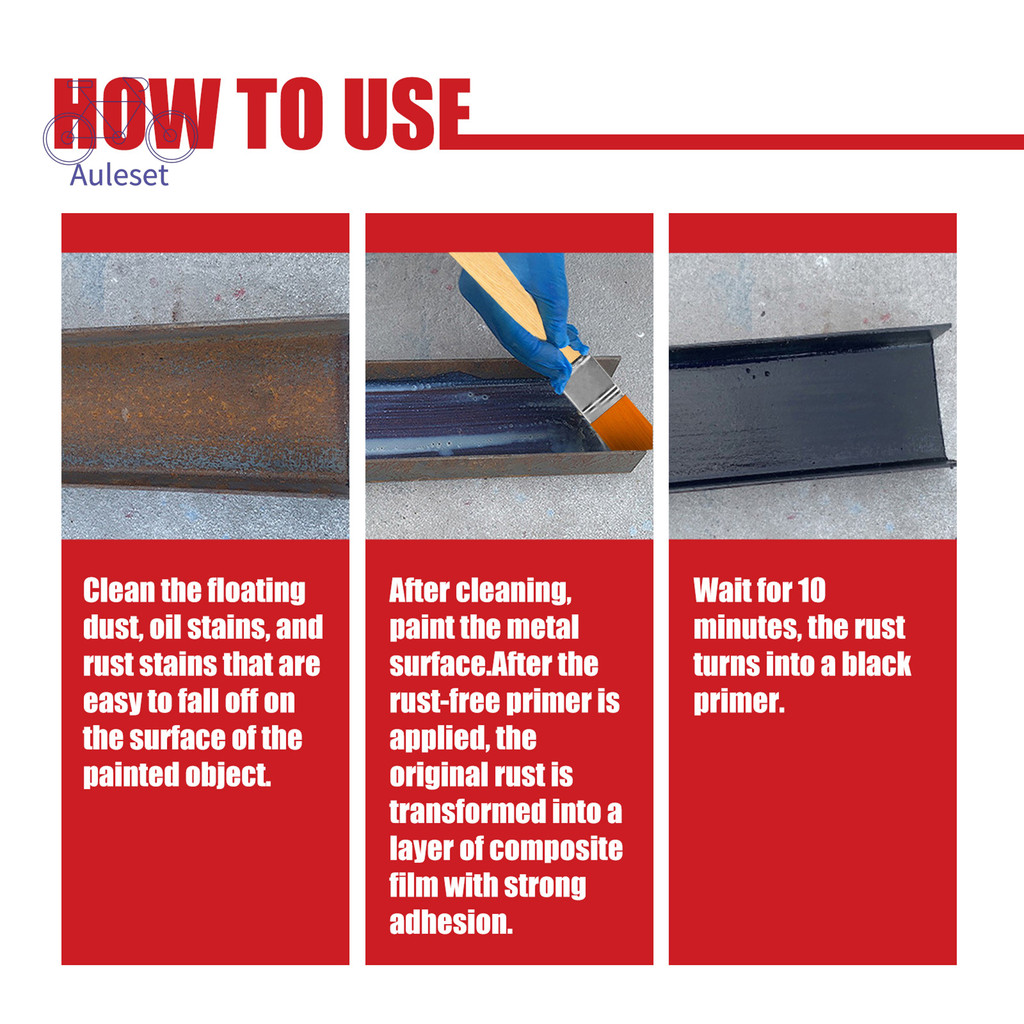 HOW TO USE

Auleset

Clean the floating dust, oil stains, and rust stains that are easy to fall off on the surface of the painted object.

After cleaning, paint the metal surface.After the rust-free primer is applied, the original rust is transformed into a layer of composite film with strong adhesion.

Wait for 10 minutes, the rust turns into a black primer.