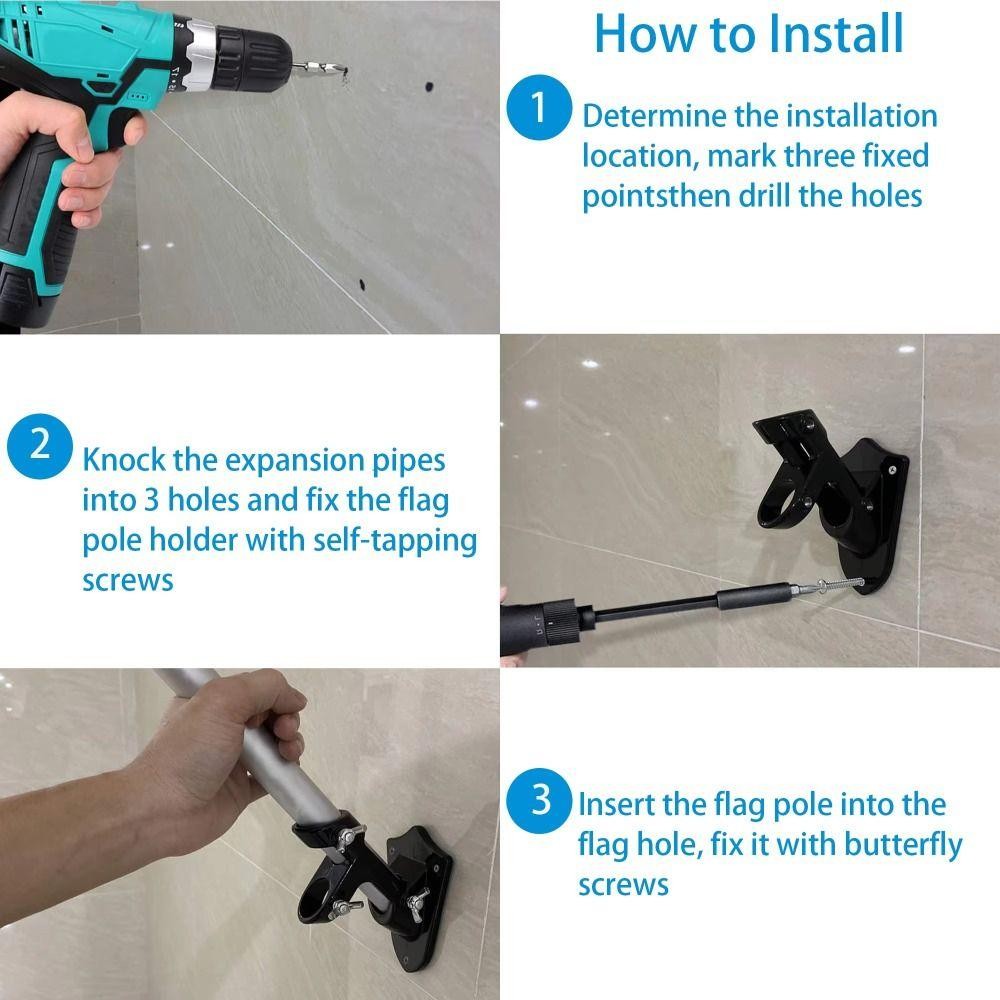 How to Install

1 Determine the installation location, mark three fixed pointsthen drill the holes

2 Knock the expansion pipes into 3 holes and fix the flag pole holder with self-tapping screws

3 Insert the flag pole into the flag hole, fix it with butterfly screws