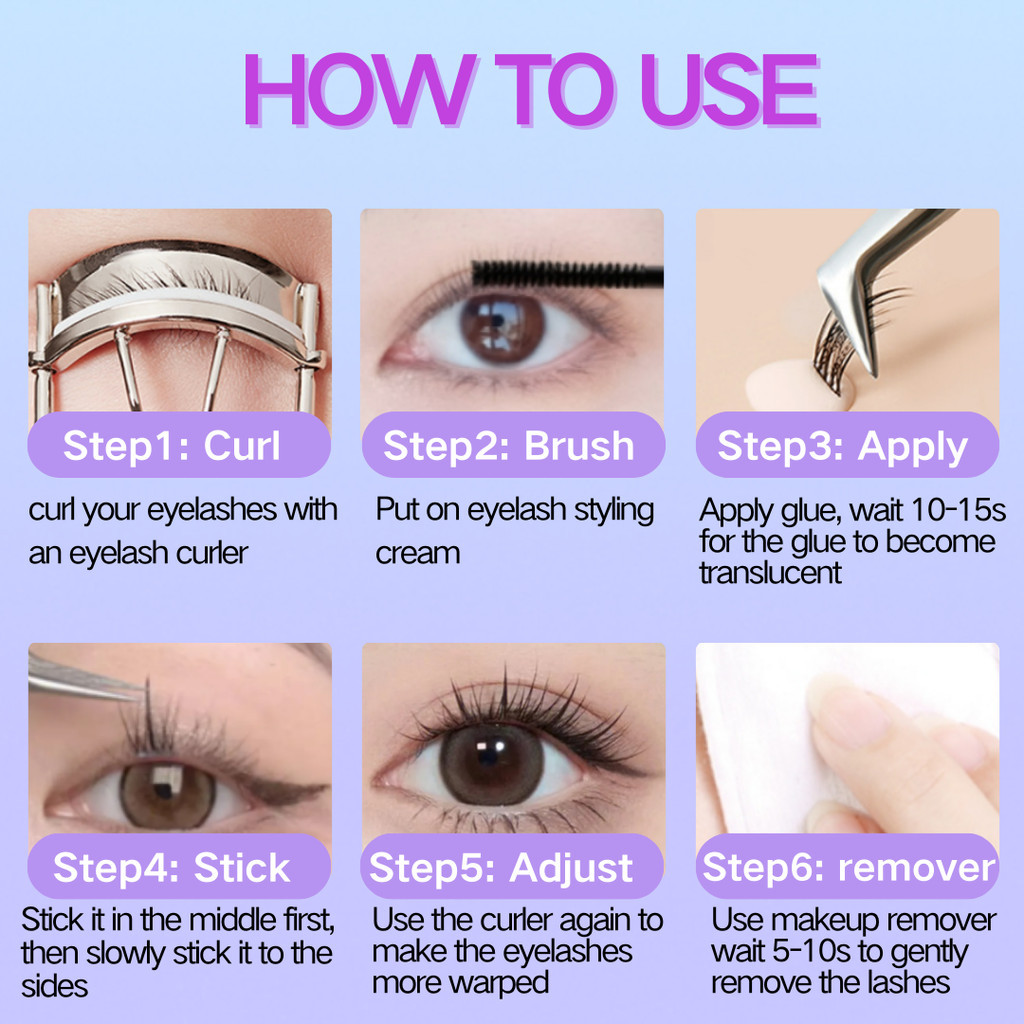 HOW TO USE

Step1: Curl

curl your eyelashes with an eyelash curler

Step2: Brush

Put on eyelash styling cream

Step3: Apply

Apply glue, wait 10-15s for the glue to become translucent

Step4: Stick

Stick it in the middle first, then slowly stick it to the sides

Step5: Adjust

Use the curler again to make the eyelashes more warped

Step6: remover

Use makeup remover wait 5-10s to gently remove the lashes