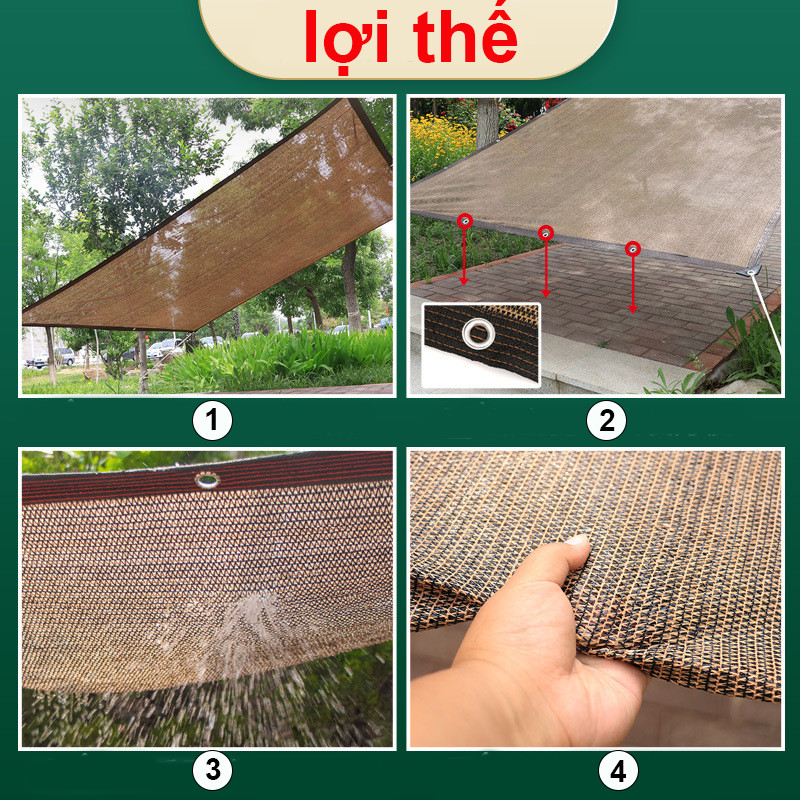 lợi thế

1

2

3

4