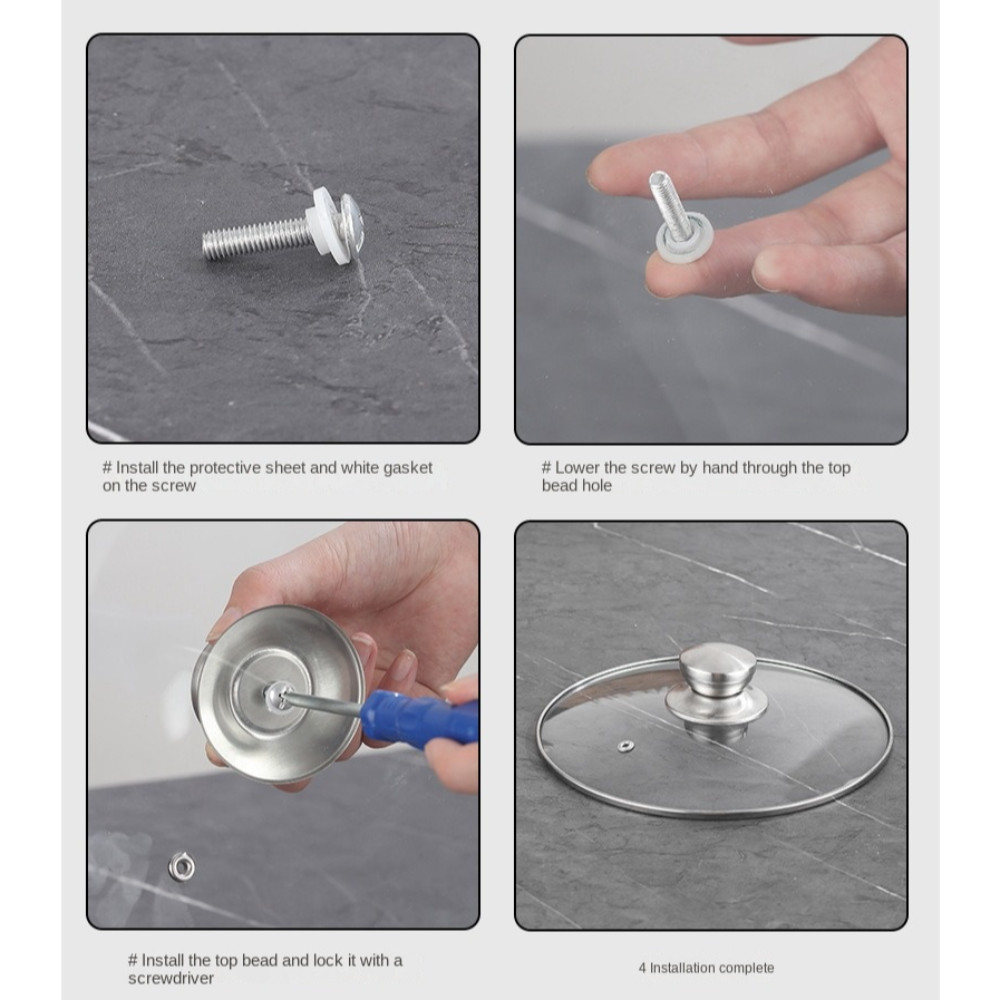 # Install the protective sheet and white gasket on the screw

# Lower the screw by hand through the top bead hole

# Install the top bead and lock it with a screwdriver

4 Installation complete