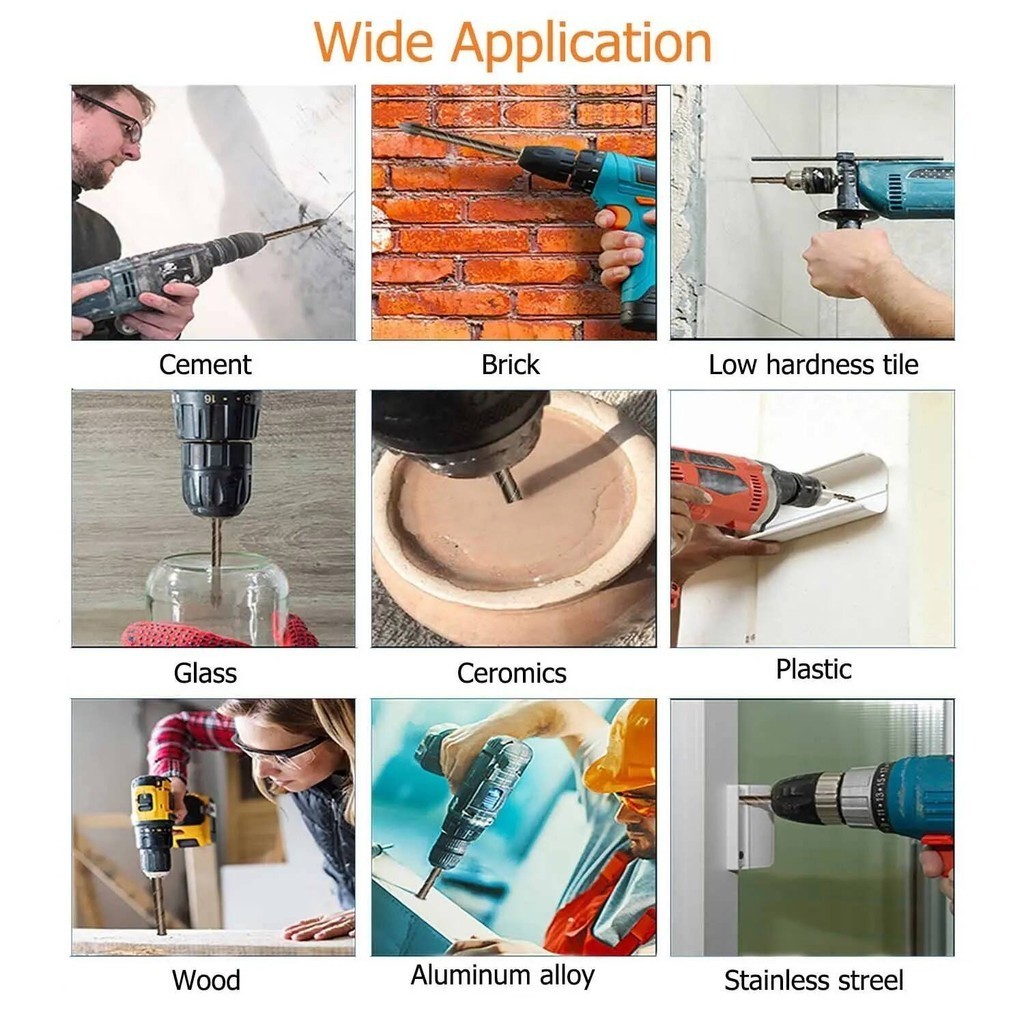 Wide Application

Cement

Brick

Low hardness tile

Glass

Ceromics

Plastic

Wood

Aluminum alloy

Stainless streel