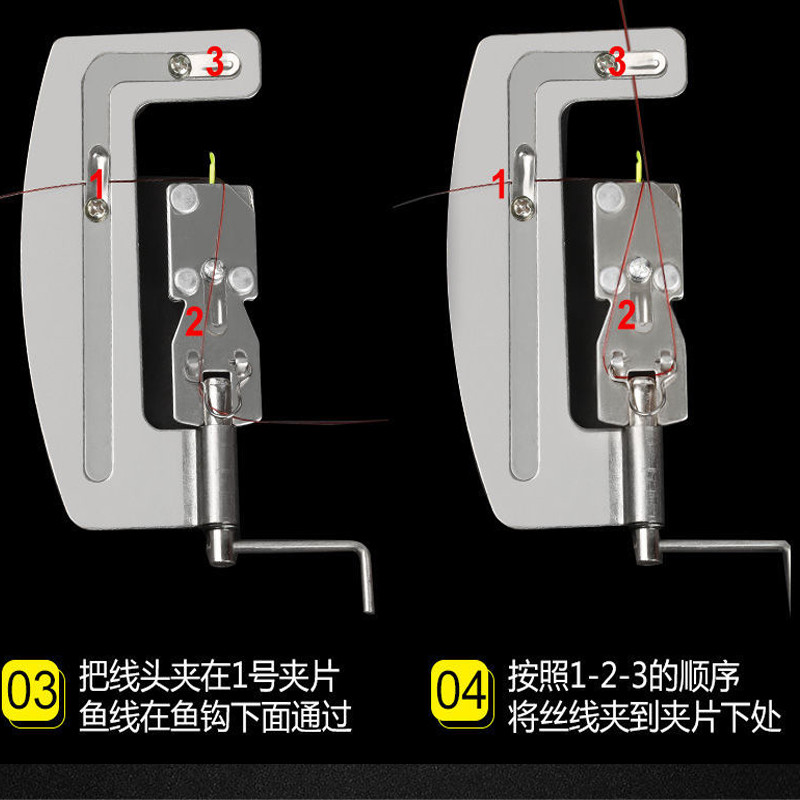 3
1
2

3
1
2

03 把线头夹在1号夹片
鱼线在鱼钩下面通过

04 按照1-2-3的顺序
将丝线夹到夹片下处