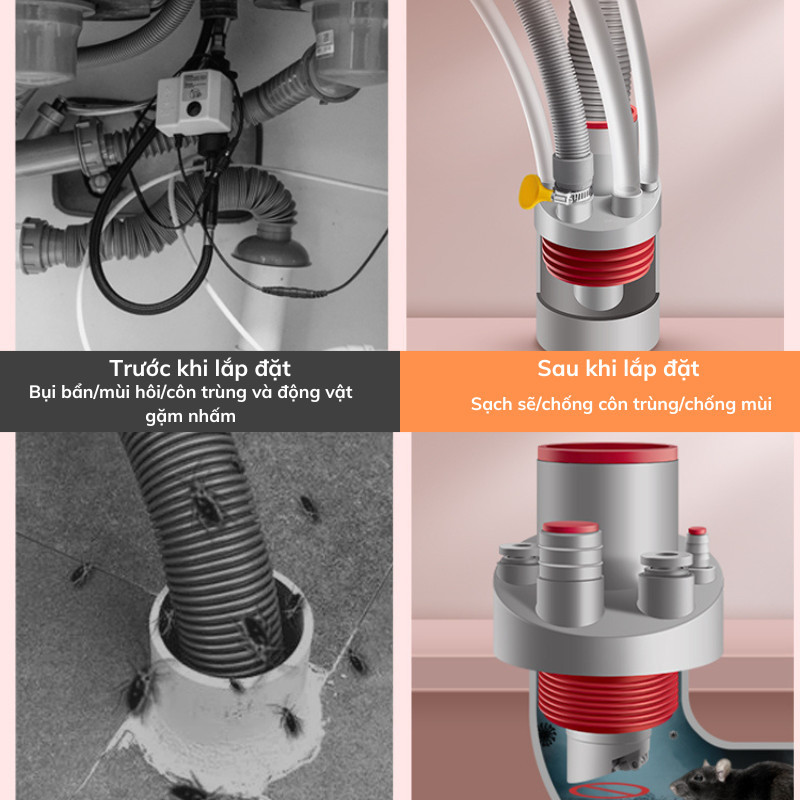 Trước khi lắp đặt
Bụi bẩn/mùi hôi/côn trùng và động vật gặm nhấm

Sau khi lắp đặt
Sạch sẽ/chống côn trùng/chống mùi