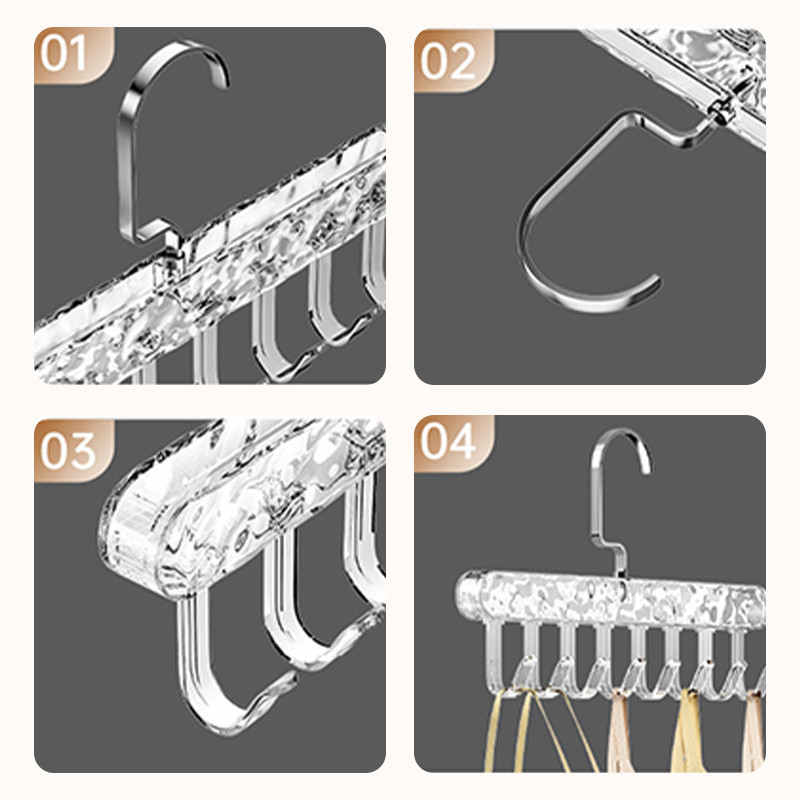 01

02

03

04