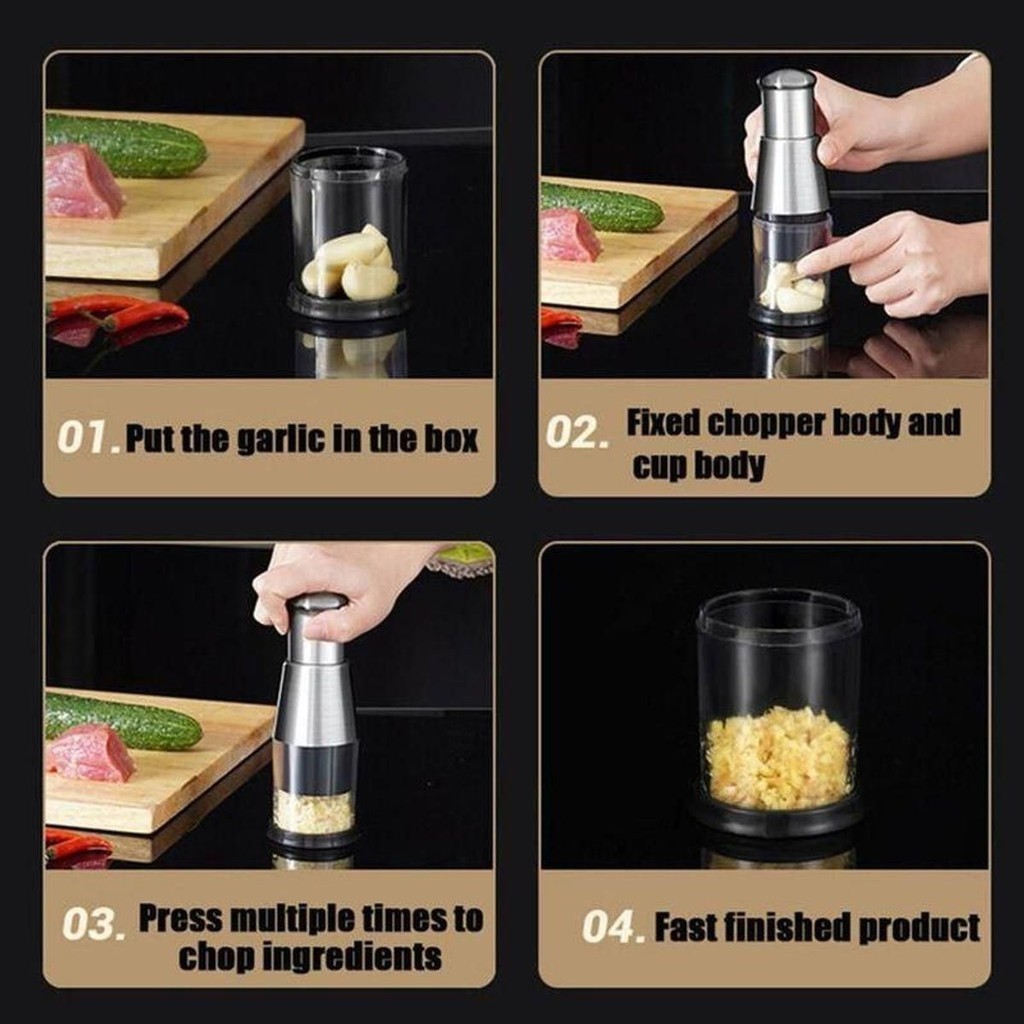 01. Put the garlic in the box

02. Fixed chopper body and cup body

03. Press multiple times to chop ingredients

04. Fast finished product