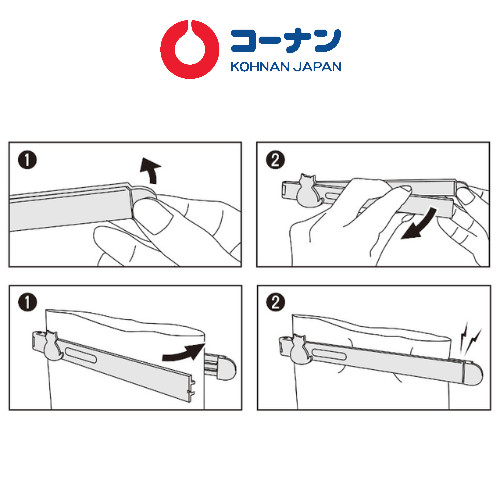 コーナン
KOHNAN JAPAN

❶

❷

❶

❷