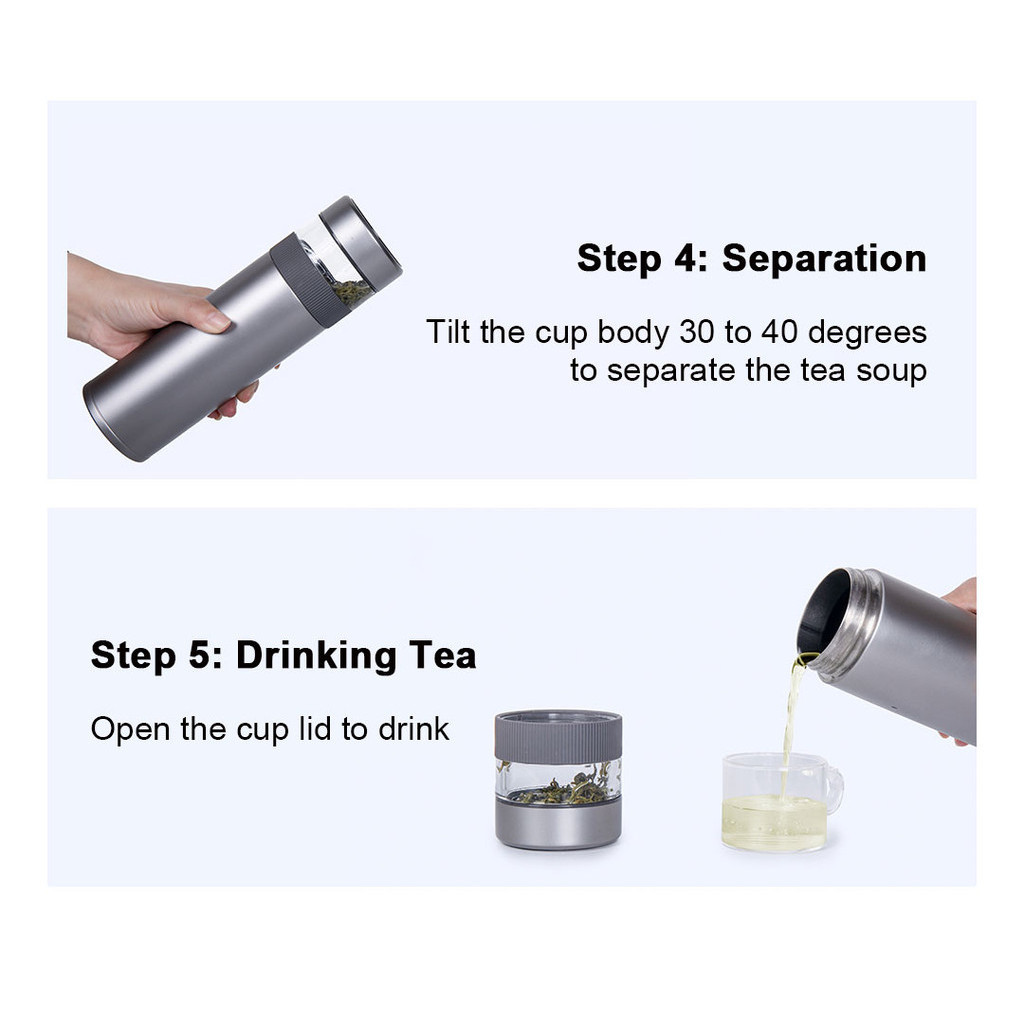 Step 4: Separation

Tilt the cup body 30 to 40 degrees to separate the tea soup

Step 5: Drinking Tea

Open the cup lid to drink