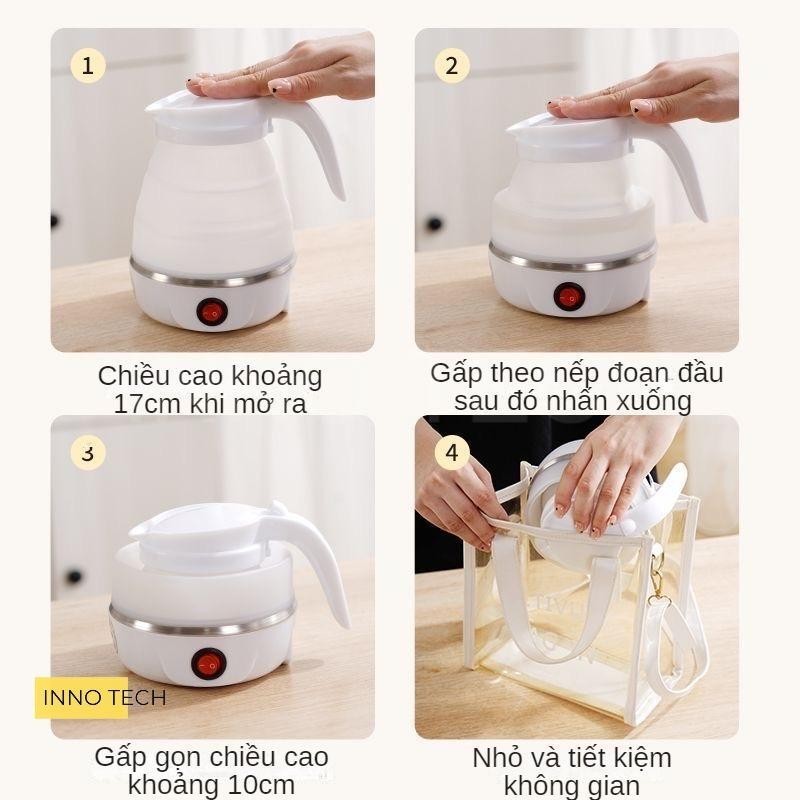 1

Chiều cao khoảng 17cm khi mở ra

2

Gấp theo nếp đoạn đầu sau đó nhấn xuống

3

INNO TECH

Gấp gọn chiều cao khoảng 10cm

4

Nhỏ và tiết kiệm không gian