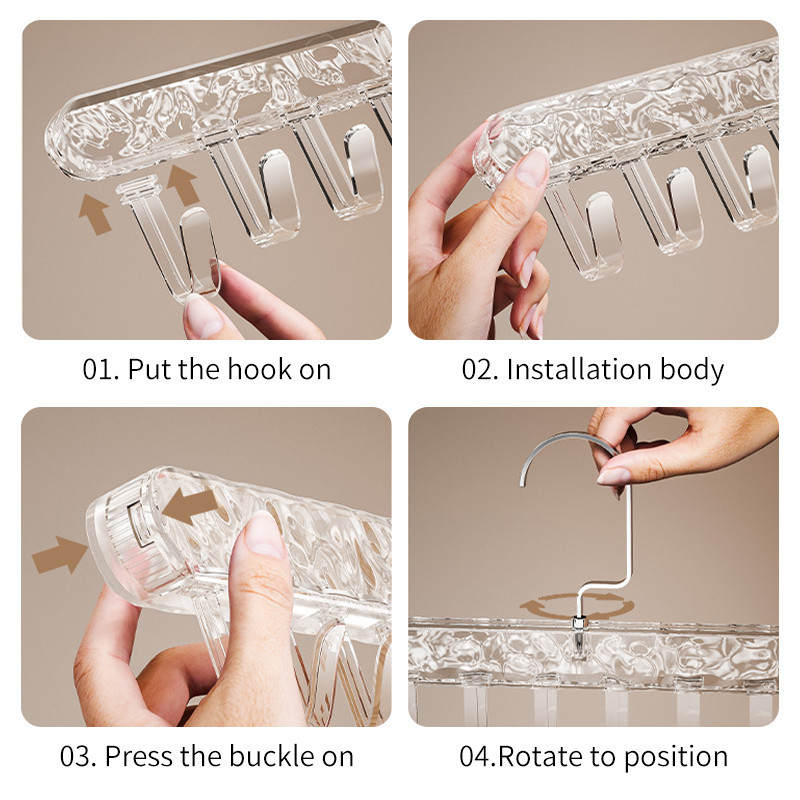 01. Put the hook on

02. Installation body

03. Press the buckle on

04.Rotate to position