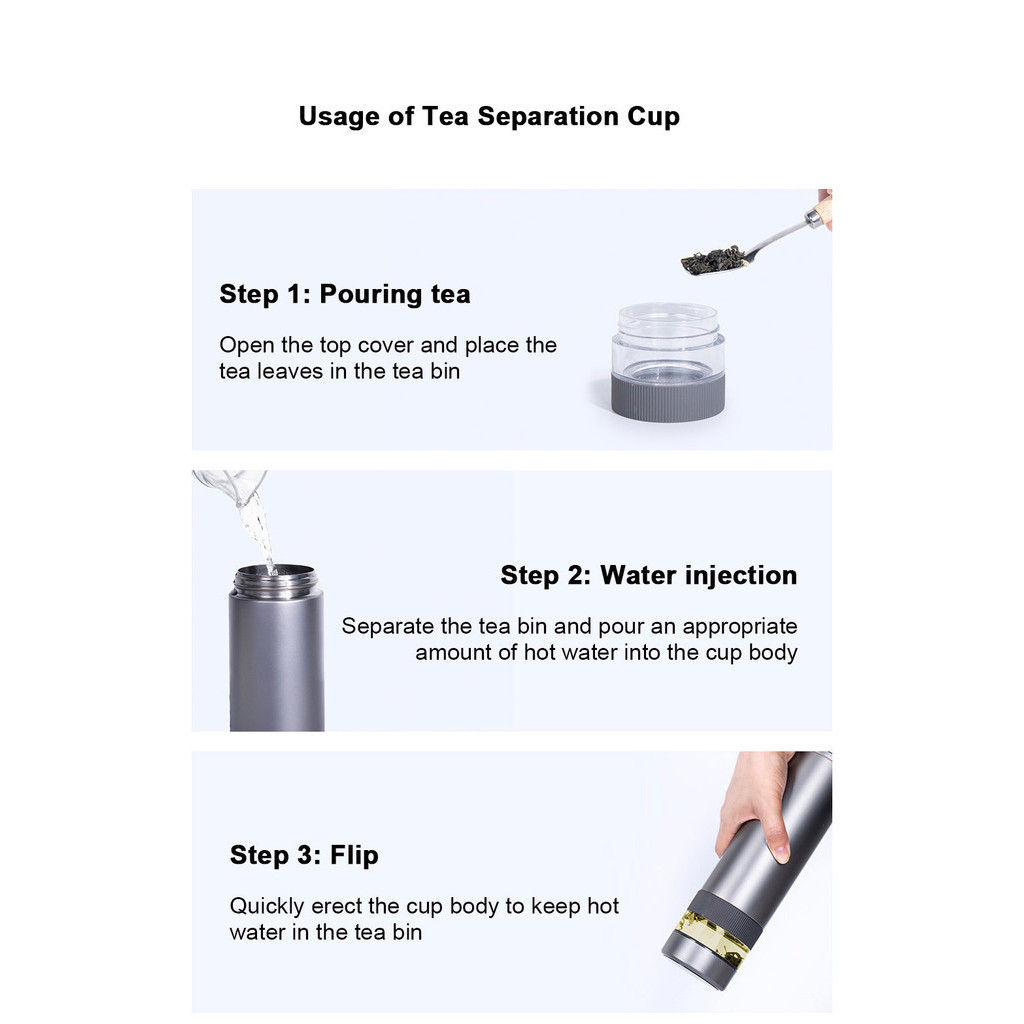 Usage of Tea Separation Cup

Step 1: Pouring tea

Open the top cover and place the tea leaves in the tea bin

Step 2: Water injection

Separate the tea bin and pour an appropriate amount of hot water into the cup body

Step 3: Flip

Quickly erect the cup body to keep hot water in the tea bin