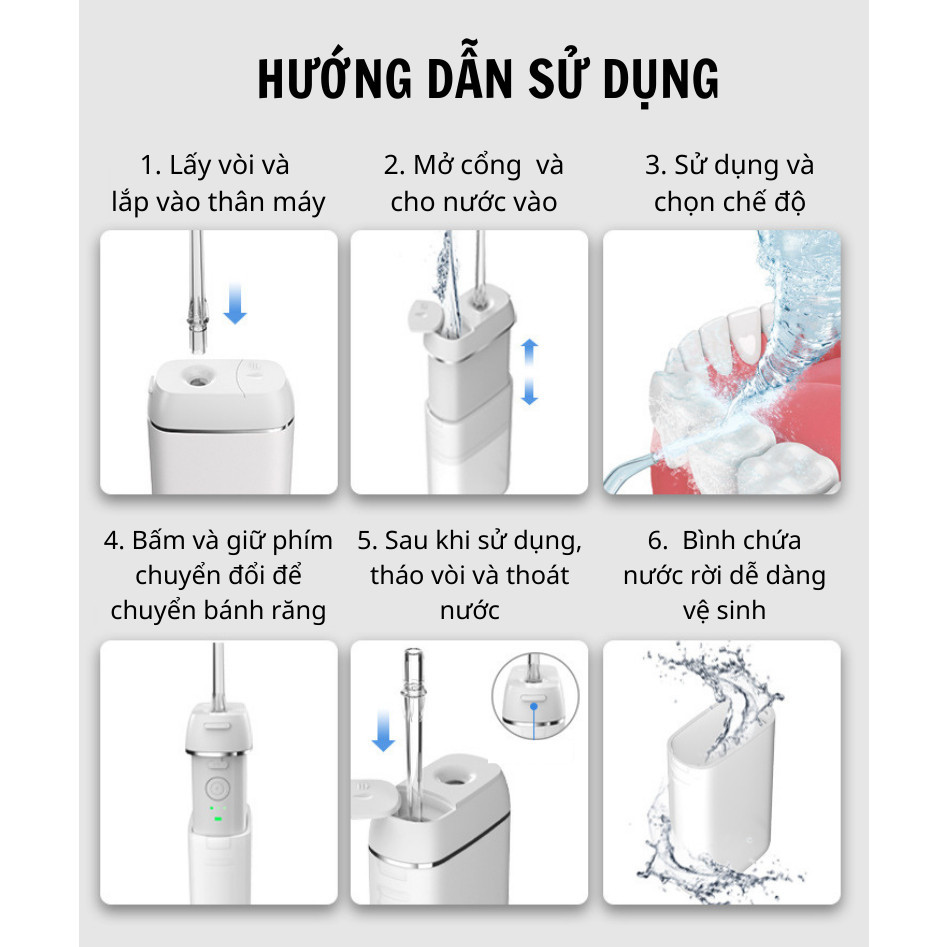 HƯỚNG DẪN SỬ DỤNG

1. Lấy vòi và lắp vào thân máy

2. Mở cổng  và cho nước vào

3. Sử dụng và chọn chế độ

4. Bấm và giữ phím chuyển đổi để chuyển bánh răng

5. Sau khi sử dụng, tháo vòi và thoát nước

6.  Bình chứa nước rời dễ dàng vệ sinh