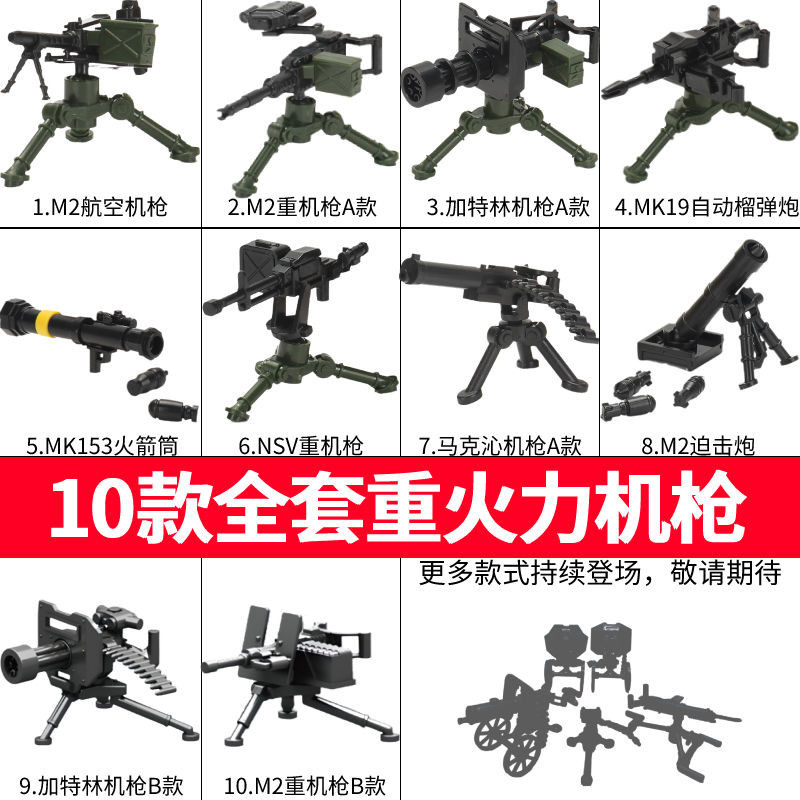 1.M2航空机枪

2.M2重机枪A款

3.加特林机枪A款

4.MK19自动榴弹炮

5.MK153火箭筒

6.NSV重机枪

7.马克沁机枪A款

8.M2迫击炮

10款全套重火力机枪

更多款式持续登场，敬请期待

9.加特林机枪B款

10.M2重机枪B款