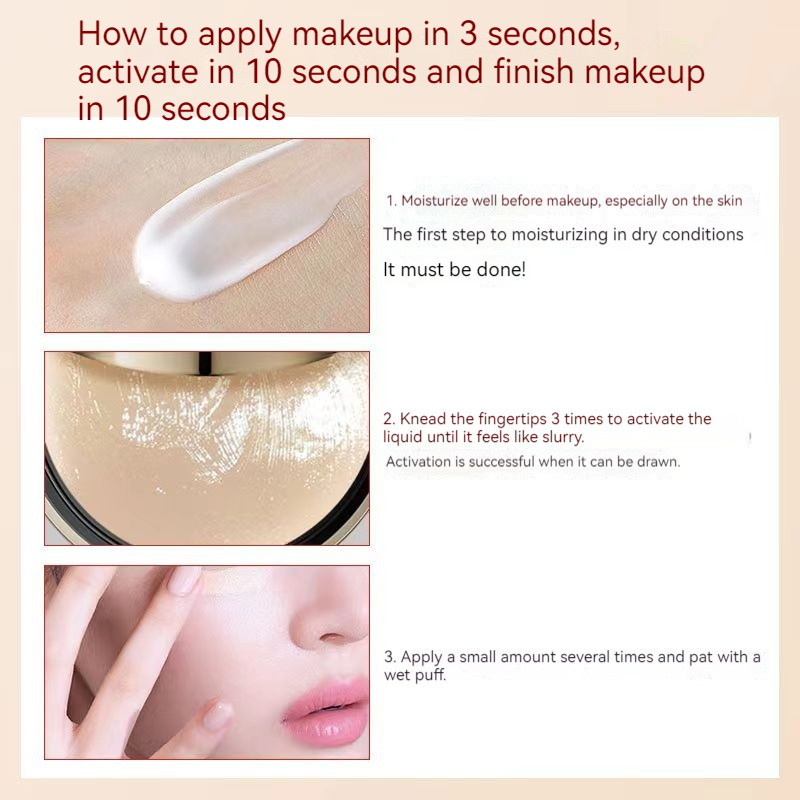 How to apply makeup in 3 seconds, activate in 10 seconds and finish makeup in 10 seconds

1. Moisturize well before makeup, especially on the skin

The first step to moisturizing in dry conditions

It must be done!

2. Knead the fingertips 3 times to activate the liquid until it feels like slurry.

Activation is successful when it can be drawn.

3. Apply a small amount several times and pat with a wet puff.